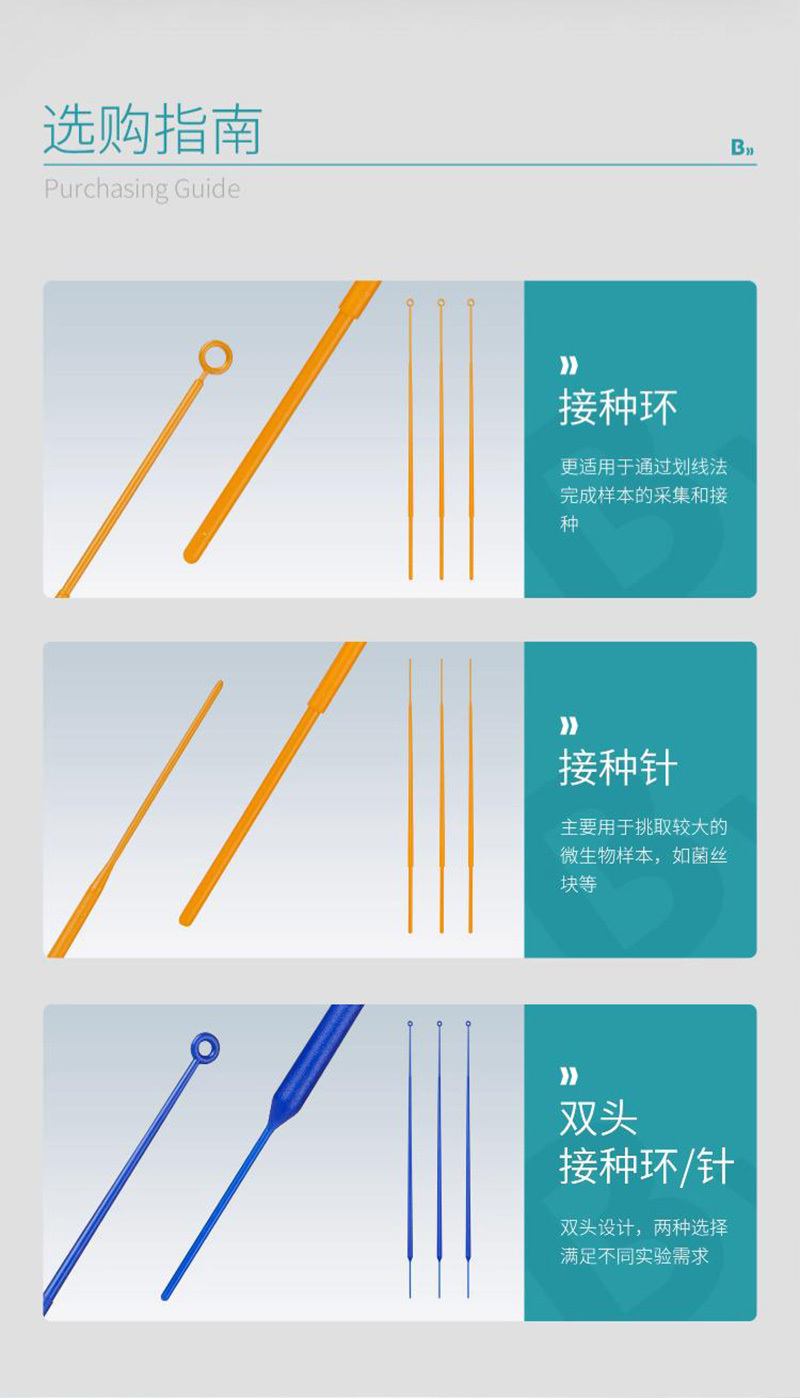 选购指南

B»

Purchasing Guide

»
接种环

更适用于通过划线法完成样本的采集和接种

»
接种针

主要用于挑取较大的微生物样本，如菌丝块等

»
双头
接种环/针

双头设计，两种选择满足不同实验需求