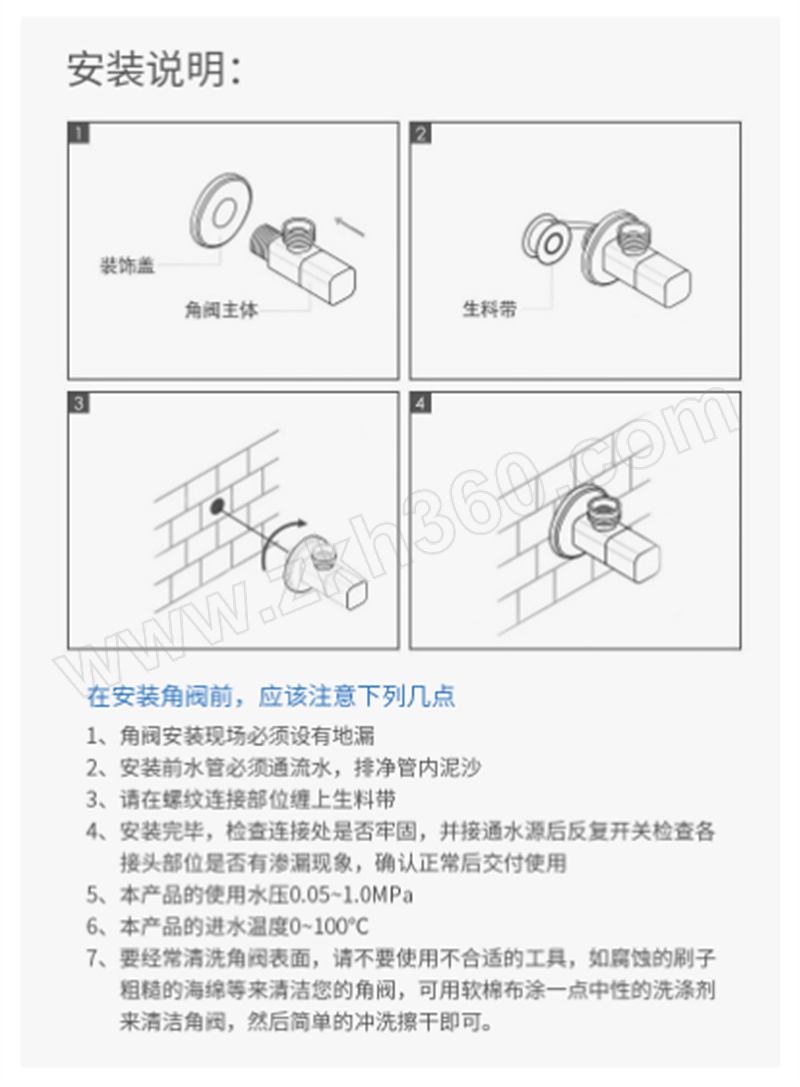 安装说明：

1

装饰盖

角阀主体

2

生料带

3

4

www.zkh360.com

在安装角阀前，应该注意下列几点

1、角阀安装现场必须设有地漏

2、安装前水管必须通流水，排净管内泥沙

3、请在螺纹连接部位缠上生料带

4、安装完毕，检查连接处是否牢固，并接通水源后反复开关检查各接头部位是否有渗漏现象，确认正常后交付使用

5、本产品的使用水压0.05~1.0MPa

6、本产品的进水温度0~100°C

7、要经常清洗角阀表面，请不要使用不合适的工具，如腐蚀的刷子粗糙的海绵等来清洁您的角阀，可用软棉布涂一点中性的洗涤剂来清洁角阀，然后简单的冲洗擦干即可。