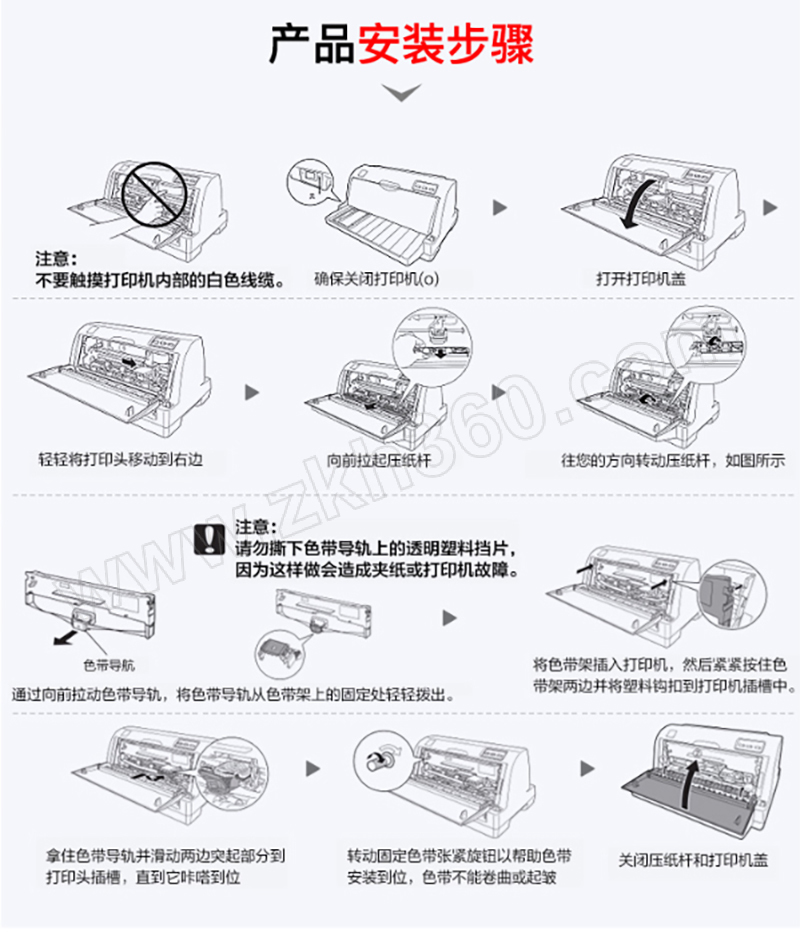 产品安装步骤

注意：
不要触摸打印机内部的白色线缆。

确保关闭打印机(o)

打开打印机盖

轻轻将打印头移动到右边

向前拉起压纸杆

往您的方向转动压纸杆，如图所示

www.zkh360.com

注意：
请勿撕下色带导轨上的透明塑料挡片，因为这样做会造成夹纸或打印机故障。

色带导航

通过向前拉动色带导轨，将色带导轨从色带架上的固定处轻轻拨出。

将色带架插入打印机，然后紧紧按住色带架两边并将塑料钩扣到打印机插槽中。

拿住色带导轨并滑动两边突起部分到打印头插槽，直到它咔嗒到位

转动固定色带张紧旋钮以帮助色带安装到位，色带不能卷曲或起皱

关闭压纸杆和打印机盖