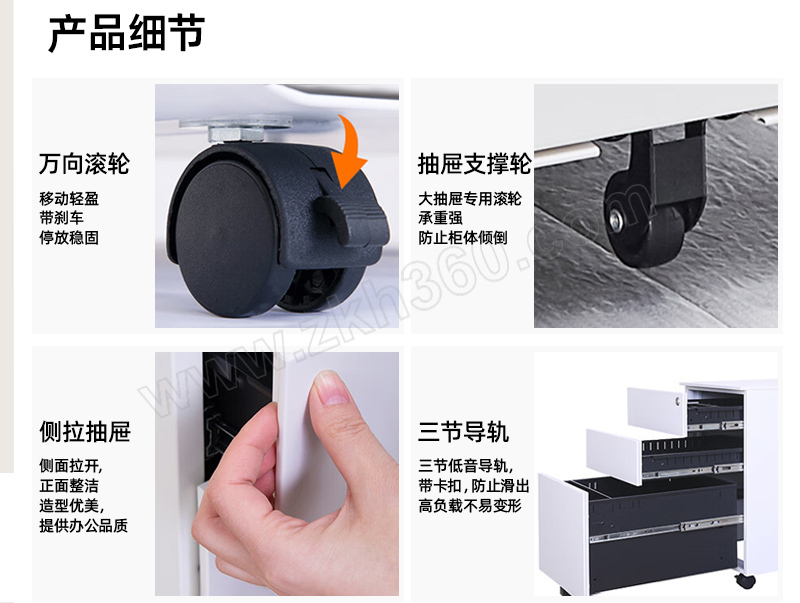 产品细节

万向滚轮

移动轻盈
带刹车
停放稳固

抽屉支撑轮

大抽屉专用滚轮
承重强
防止柜体倾倒

侧拉抽屉

侧面拉开,
正面整洁
造型优美,
提供办公品质

三节导轨

三节低音导轨,
带卡扣,防止滑出
高负载不易变形

www.zkh360.com