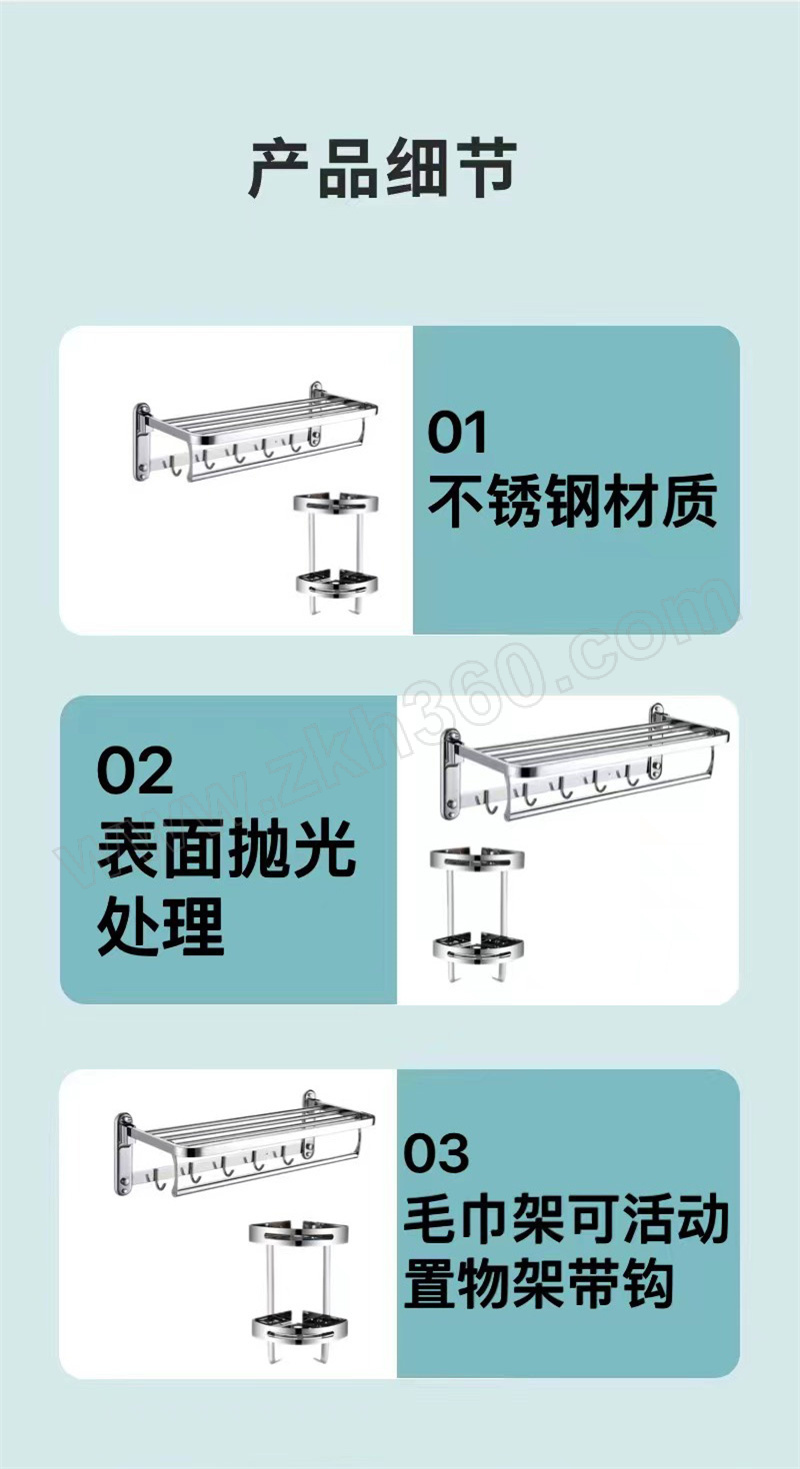 产品细节

01
不锈钢材质

02
表面抛光处理

03
毛巾架可活动置物架带钩

www.zkh360.com