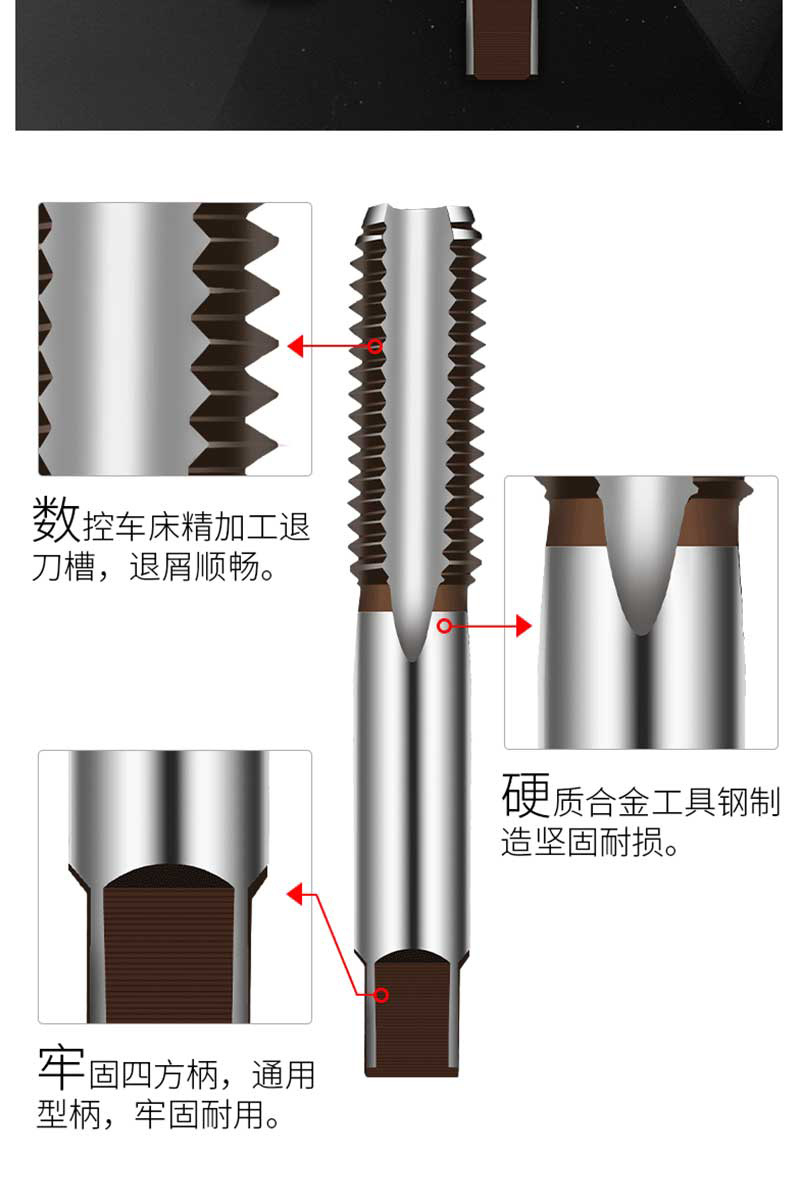 数控车床精加工退刀槽，退屑顺畅。

硬质合金工具钢制造坚固耐损。

牢固四方柄，通用型柄，牢固耐用。