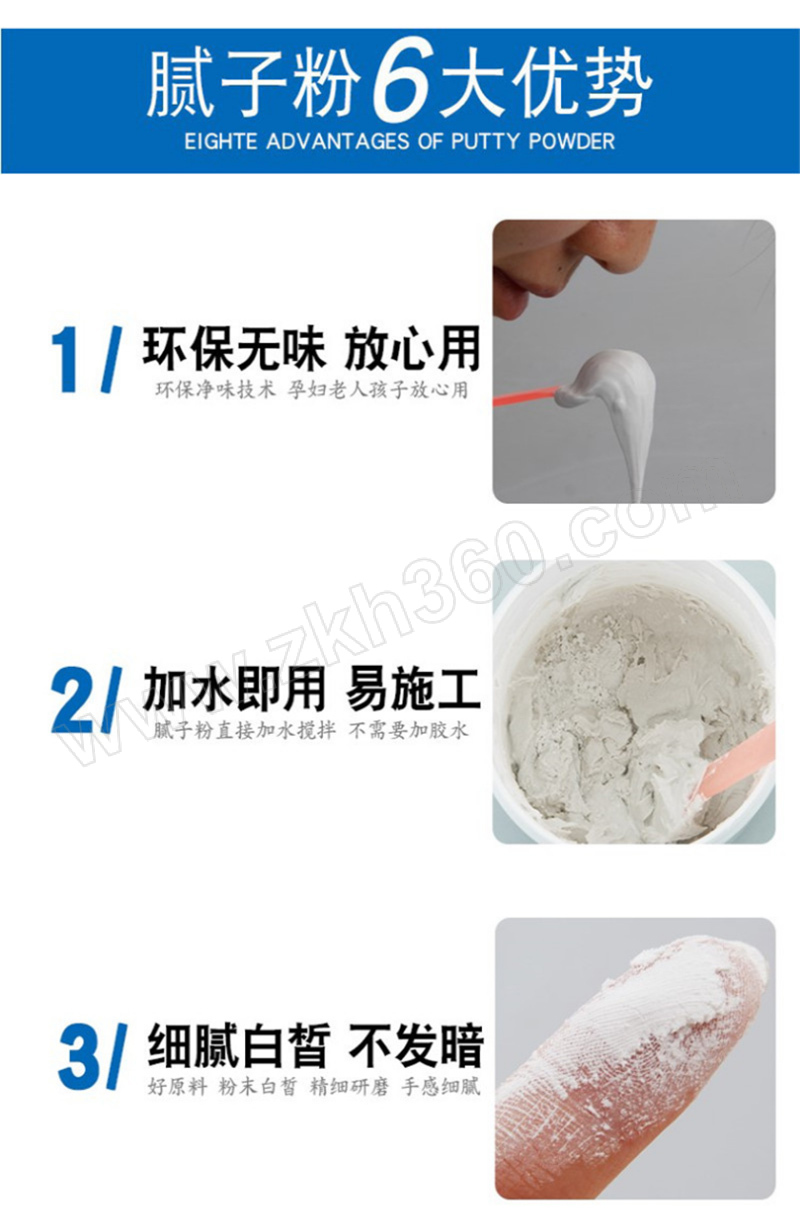 腻子粉6大优势
EIGHTE ADVANTAGES OF PUTTY POWDER

1/ 环保无味 放心用
环保净味技术 孕妇老人孩子放心用

2/ 加水即用 易施工
腻子粉直接加水搅拌 不需要加胶水

3/ 细腻白皙 不发暗
好原料 粉末白皙 精细研磨 手感细腻

www.zkh360.com