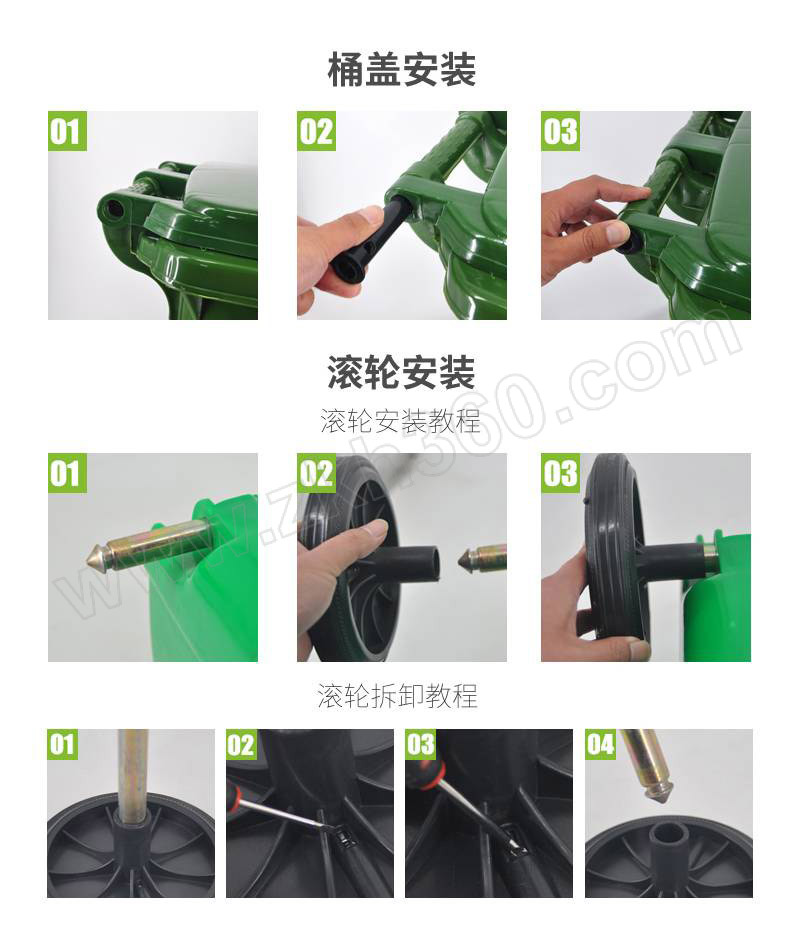 桶盖安装

01

02

03

滚轮安装

滚轮安装教程

01

02

03

滚轮拆卸教程

01

02

03

04

www.zkh360.com