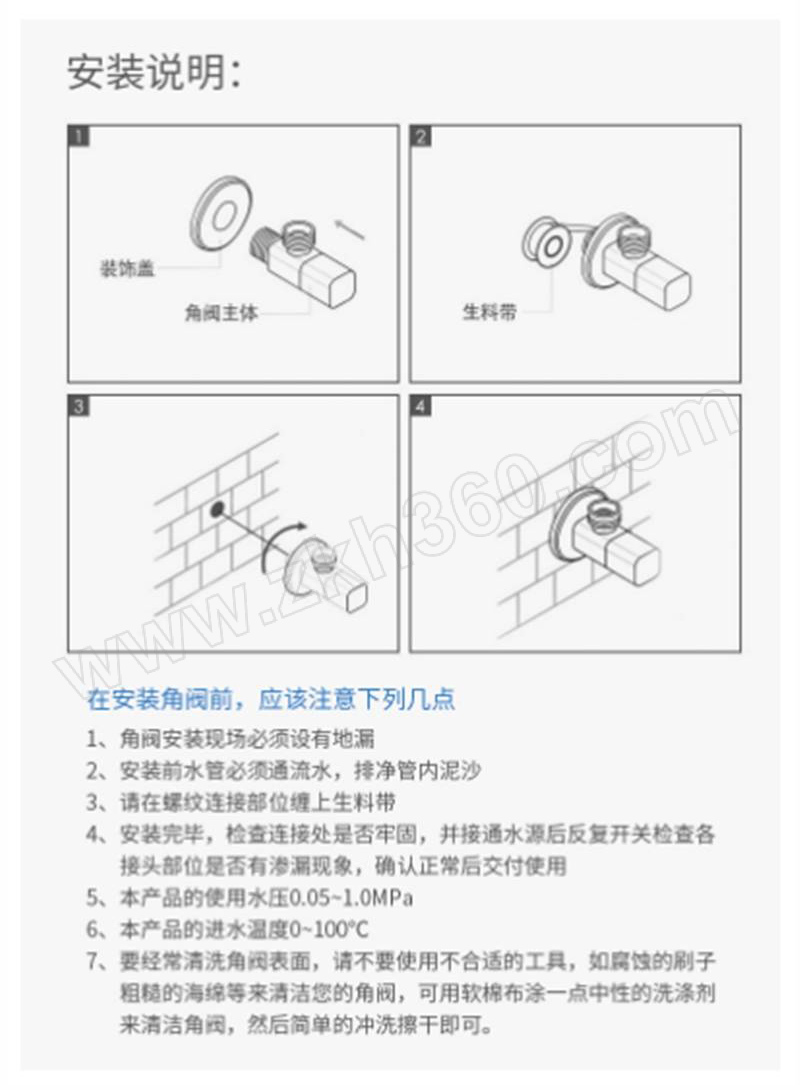 安装说明:

1

装饰盖

角阀主体

2

生料带

3

4

www.zkh360.com

在安装角阀前，应该注意下列几点

1、角阀安装现场必须设有地漏

2、安装前水管必须通流水，排净管内泥沙

3、请在螺纹连接部位缠上生料带

4、安装完毕，检查连接处是否牢固，并接通水源后反复开关检查各接头部位是否有渗漏现象，确认正常后交付使用

5、本产品的使用水压0.05~1.0MPa

6、本产品的进水温度0~100°C

7、要经常清洗角阀表面，请不要使用不合适的工具，如腐蚀的刷子粗糙的海绵等来清洁您的角阀，可用软棉布涂一点中性的洗涤剂来清洁角阀，然后简单的冲洗擦干即可。