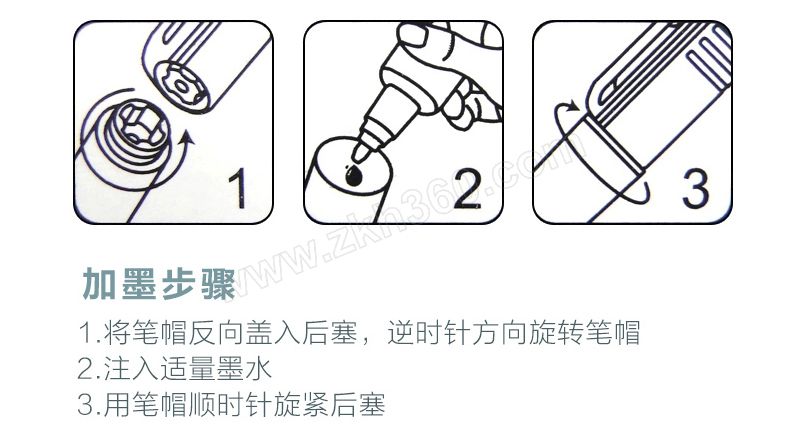 1

2

3

www.zkh360.com

加墨步骤

1.将笔帽反向盖入后塞，逆时针方向旋转笔帽

2.注入适量墨水

3.用笔帽顺时针旋紧后塞