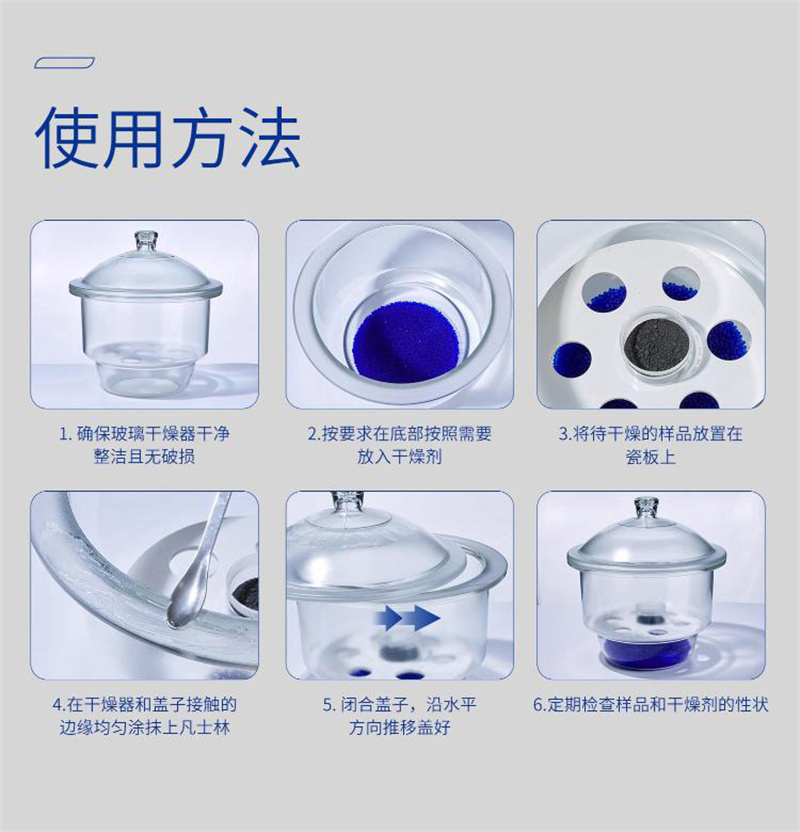 使用方法

1. 确保玻璃干燥器干净整洁且无破损

2.按要求在底部按照需要放入干燥剂

3.将待干燥的样品放置在瓷板上

4.在干燥器和盖子接触的边缘均匀涂抹上凡士林

5. 闭合盖子，沿水平方向推移盖好

6.定期检查样品和干燥剂的性状