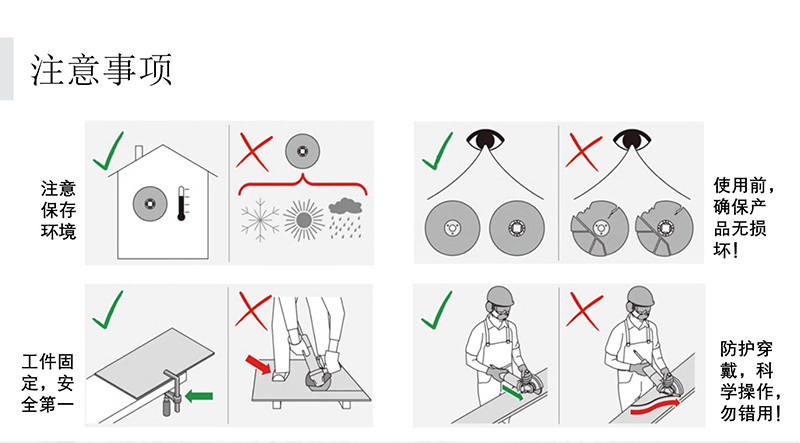 注意事项

注意保存环境

使用前，确保产品无损坏！

工件固定，安全第一

防护穿戴，科学操作，勿错用！