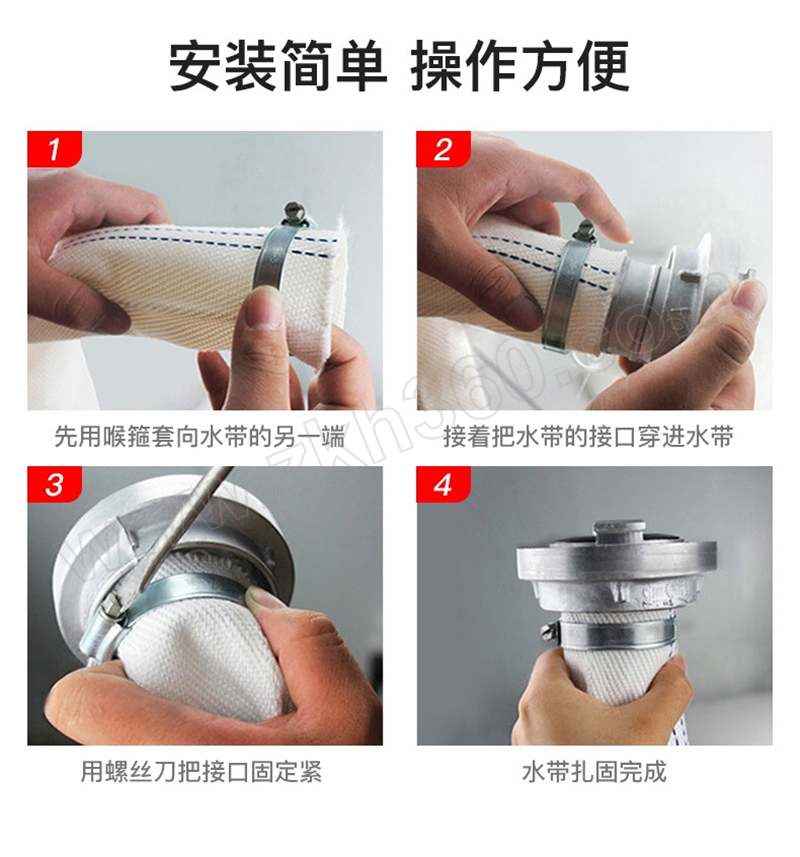 安装简单 操作方便

1

先用喉箍套向水带的另一端

2

接着把水带的接口穿进水带

3

用螺丝刀把接口固定紧

4

水带扎固完成

www.zkh360.com