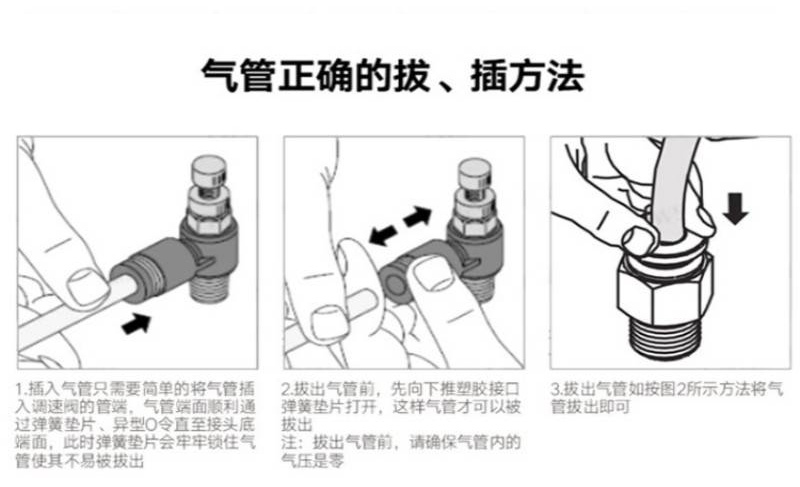 气管正确的拔、插方法

1.插入气管只需要简单的将气管插入调速阀的管端，气管端面顺利通过弹簧垫片、异型O令直至接头底端面，此时弹簧垫片会牢牢锁住气管使其不易被拔出

2.拔出气管前，先向下推塑胶接口弹簧垫片打开，这样气管才可以被拔出
注：拔出气管前，请确保气管内的气压是零

3.拔出气管如按图2所示方法将气管拔出即可