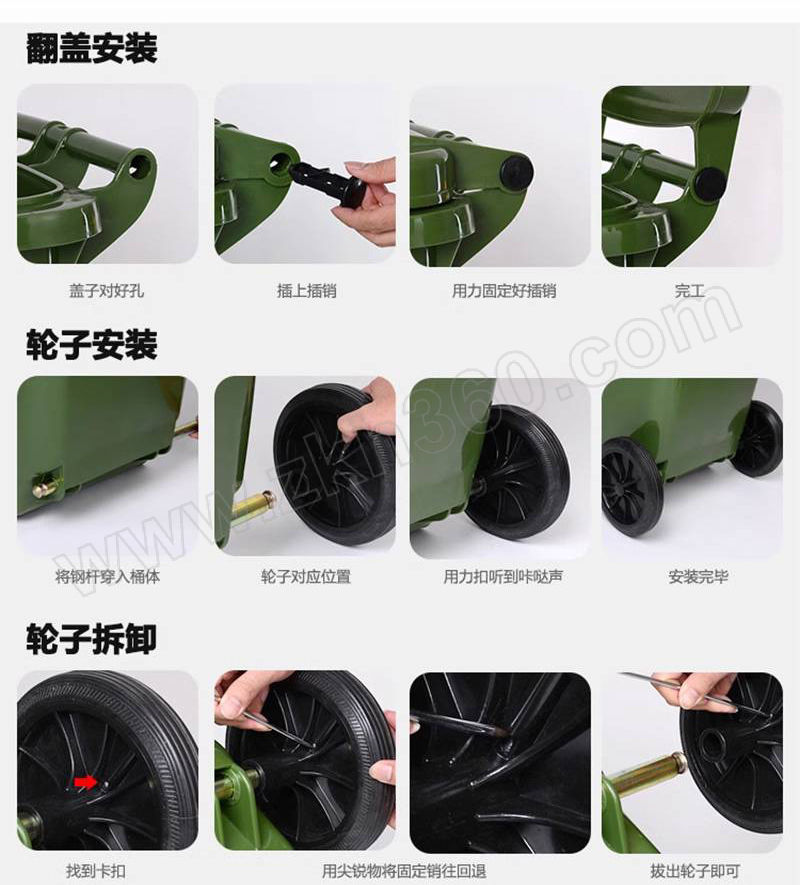 翻盖安装

盖子对好孔

插上插销

用力固定好插销

完工

轮子安装

将钢杆穿入桶体

轮子对应位置

用力扣听到咔哒声

安装完毕

轮子拆卸

找到卡扣

用尖锐物将固定销往回退

拔出轮子即可

www.zkh360.com