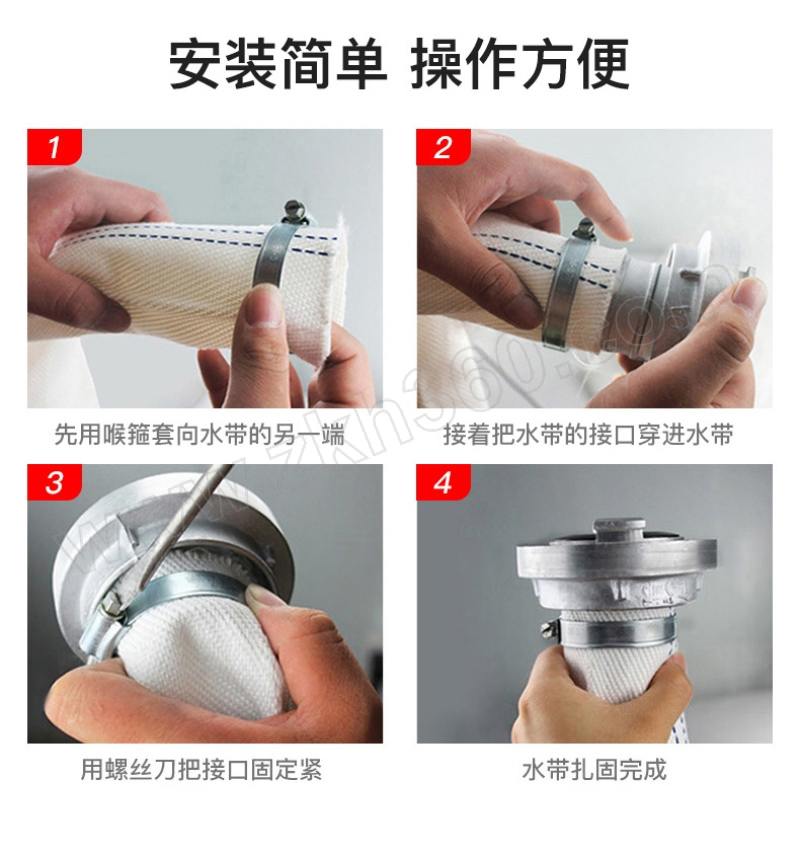 安装简单 操作方便

1

先用喉箍套向水带的另一端

2

接着把水带的接口穿进水带

3

用螺丝刀把接口固定紧

4

水带扎固完成

www.zkh360.com