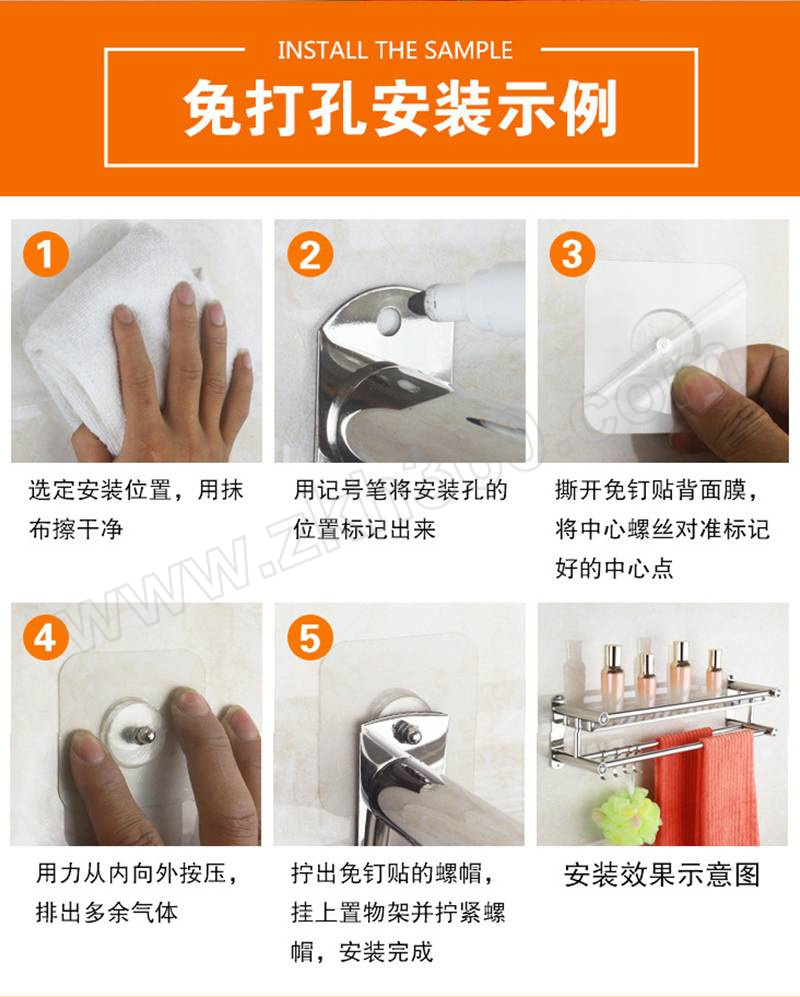 INSTALL THE SAMPLE

免打孔安装示例

1

选定安装位置，用抹布擦干净

2

用记号笔将安装孔的位置标记出来

3

撕开免钉贴背面膜，将中心螺丝对准标记好的中心点

4

用力从内向外按压，排出多余气体

5

拧出免钉贴的螺帽，挂上置物架并拧紧螺帽，安装完成

安装效果示意图

www.zkh360.com