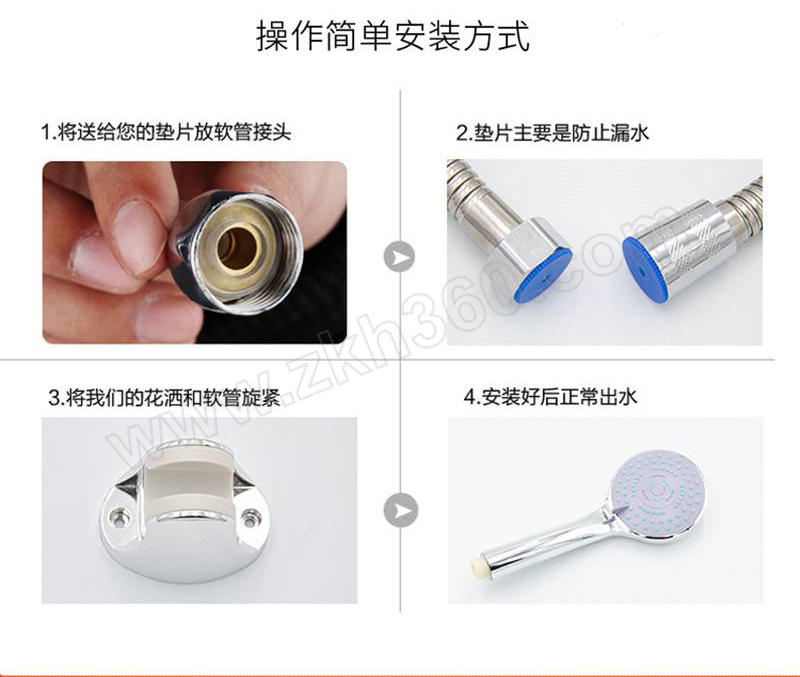 操作简单安装方式

1.将送给您的垫片放软管接头

2.垫片主要是防止漏水

3.将我们的花洒和软管旋紧

4.安装好后正常出水

www.zkh360.com