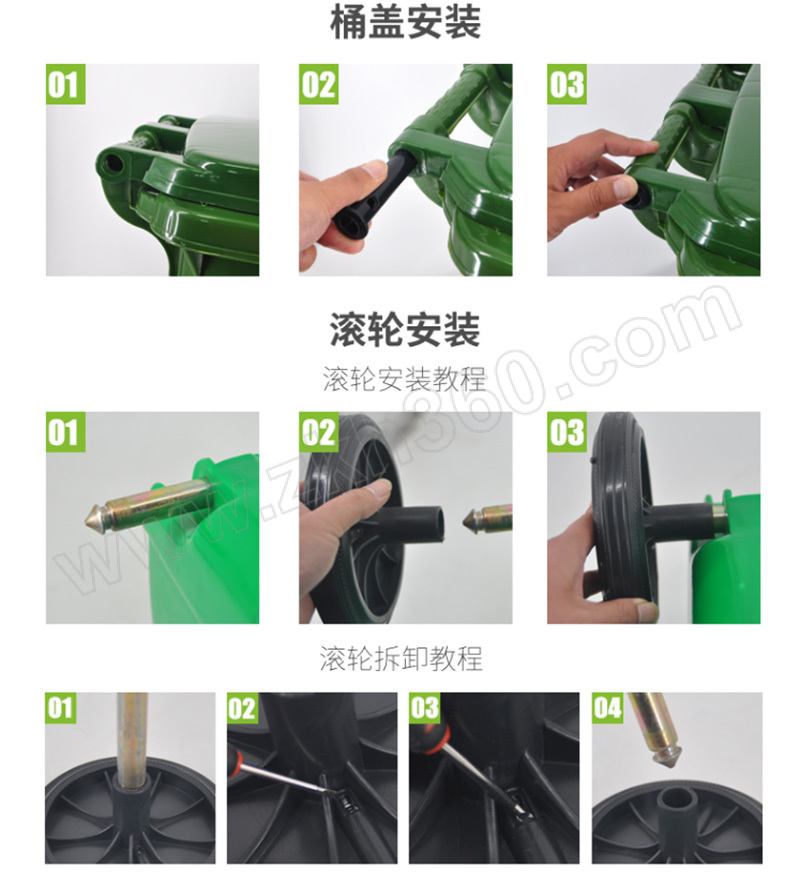 桶盖安装

01

02

03

滚轮安装

滚轮安装教程

01

02

03

滚轮拆卸教程

01

02

03

04

www.zkh360.com