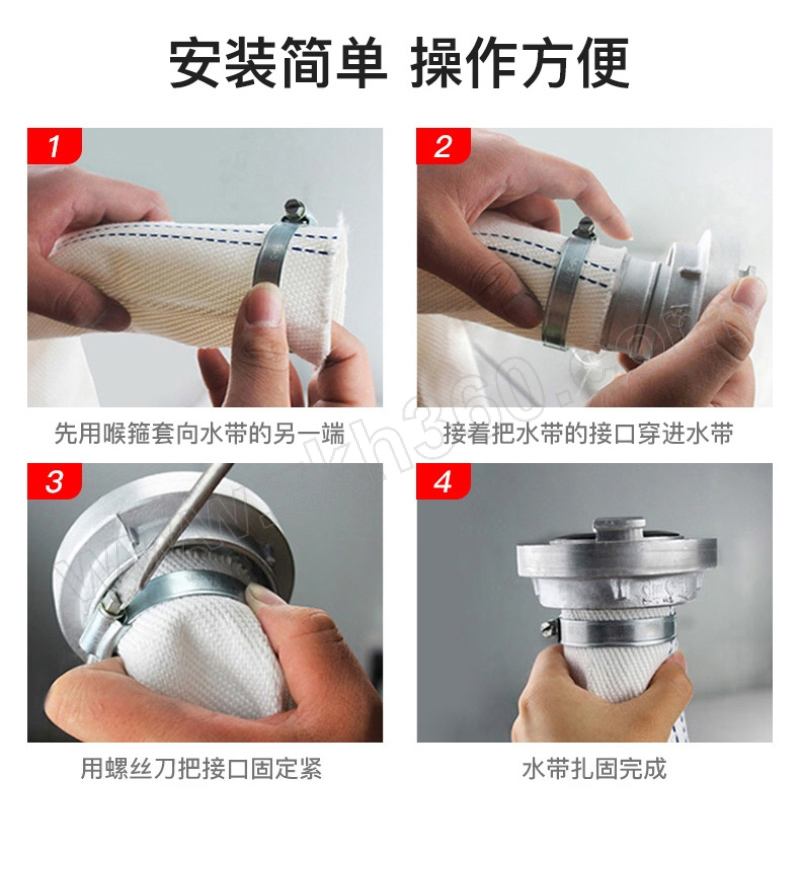 安装简单 操作方便

1

先用喉箍套向水带的另一端

2

接着把水带的接口穿进水带

3

用螺丝刀把接口固定紧

4

水带扎固完成

www.zkh360.com