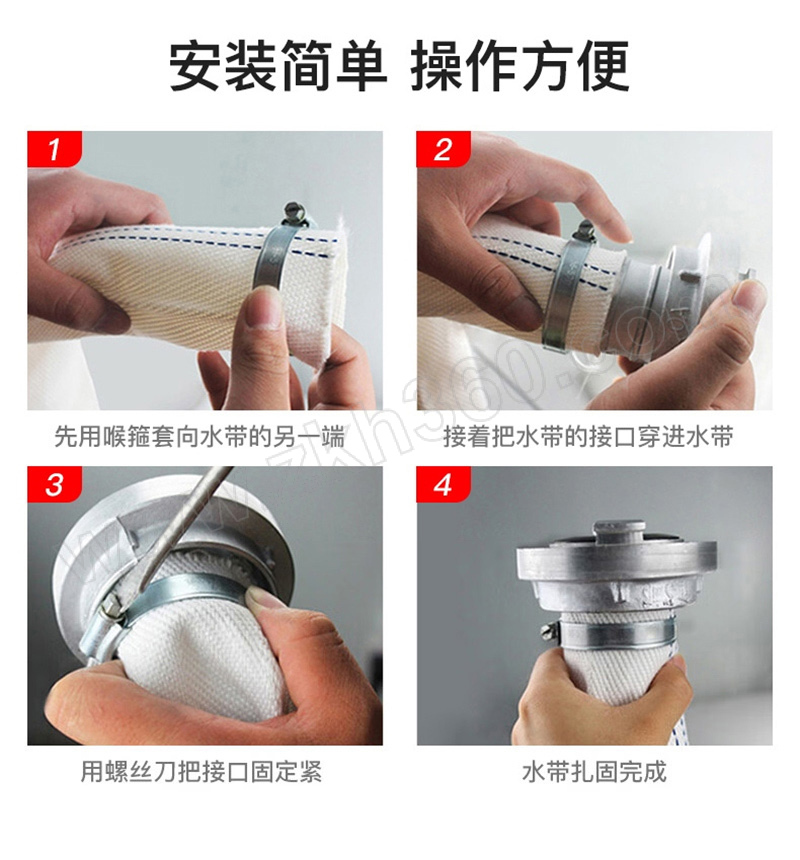 安装简单 操作方便

1

先用喉箍套向水带的另一端

2

接着把水带的接口穿进水带

3

用螺丝刀把接口固定紧

4

水带扎固完成

www.zkh360.com