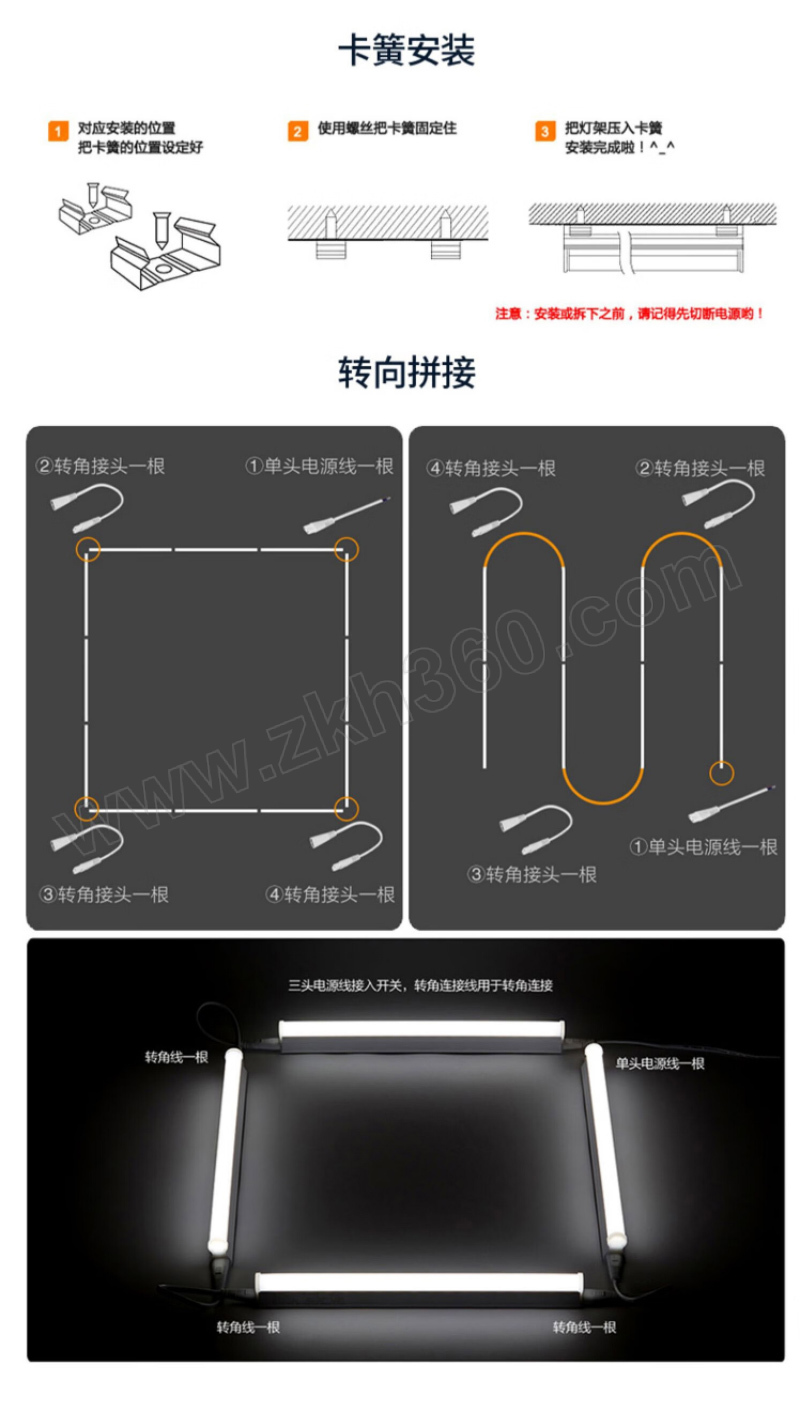 卡簧安装

1 对应安装的位置 把卡簧的位置设定好

2 使用螺丝把卡簧固定住

3 把灯架压入卡簧 安装完成啦！^_^

注意：安装或拆下之前，请记得先切断电源哟！

转向拼接

②转角接头一根

①单头电源线一根

③转角接头一根

④转角接头一根

④转角接头一根

②转角接头一根

③转角接头一根

①单头电源线一根

www.zkh360.com

三头电源线接入开关，转角连接线用于转角连接

转角线一根

单头电源线一根

转角线一根

转角线一根