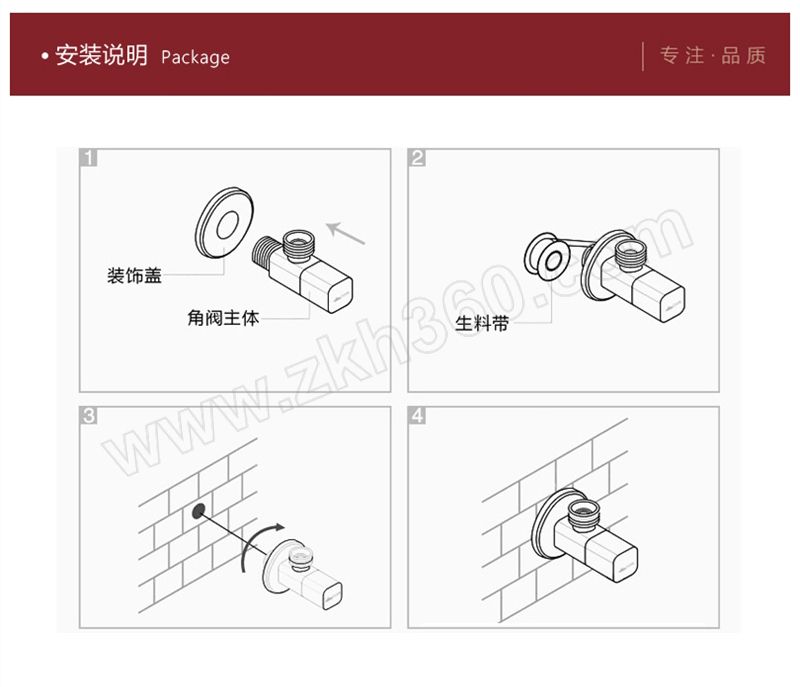 • 安装说明 Package

专注·品质

1

装饰盖

角阀主体

2

生料带

3

4

www.zkh360.com