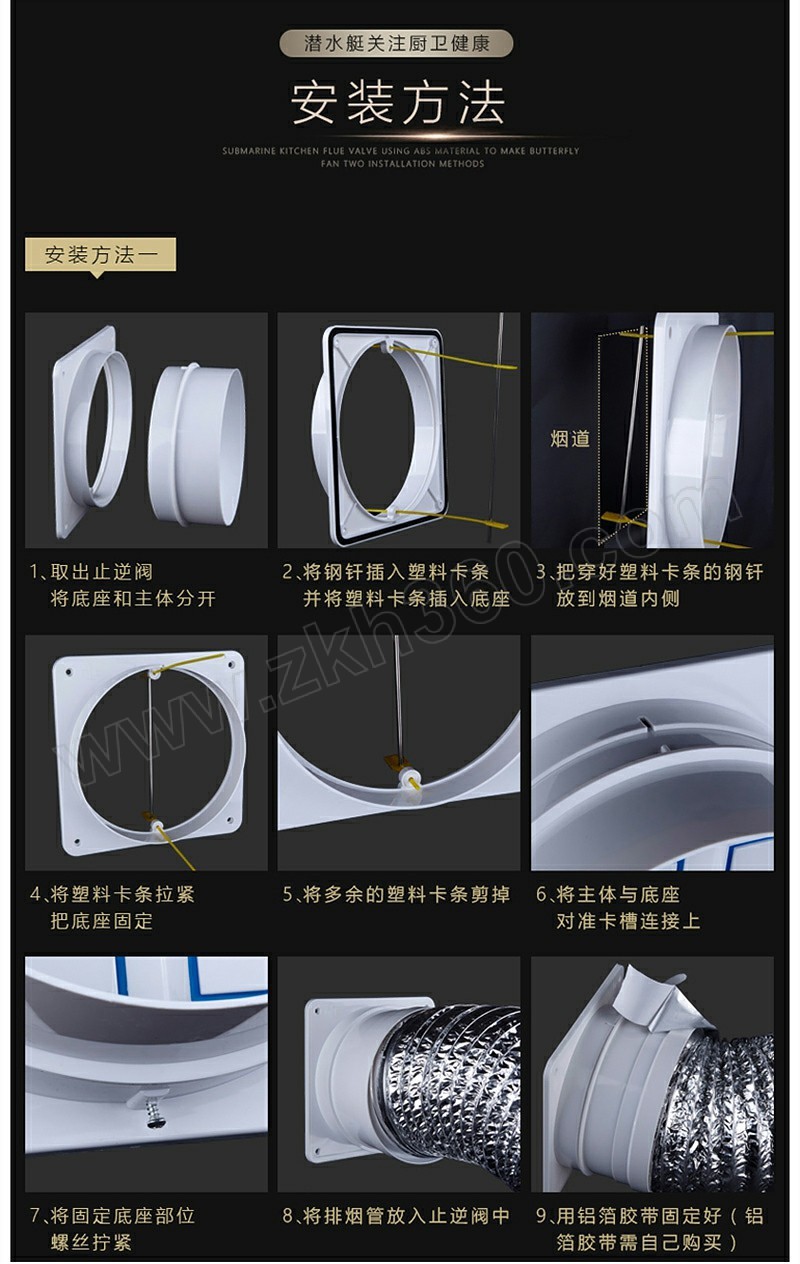 潜水艇关注厨卫健康

安装方法

SUBMARINE KITCHEN FLUE VALVE USING ABS MATERIAL TO MAKE BUTTERFLY FAN TWO INSTALLATION METHODS

安装方法一

烟道

1、取出止逆阀
将底座和主体分开

2、将钢钎插入塑料卡条
并将塑料卡条插入底座

3、把穿好塑料卡条的钢钎
放到烟道内侧

4、将塑料卡条拉紧
把底座固定

5、将多余的塑料卡条剪掉

6、将主体与底座
对准卡槽连接上

7、将固定底座部位
螺丝拧紧

8、将排烟管放入止逆阀中

9、用铝箔胶带固定好（铝箔胶带需自己购买）

www.zkh360.com