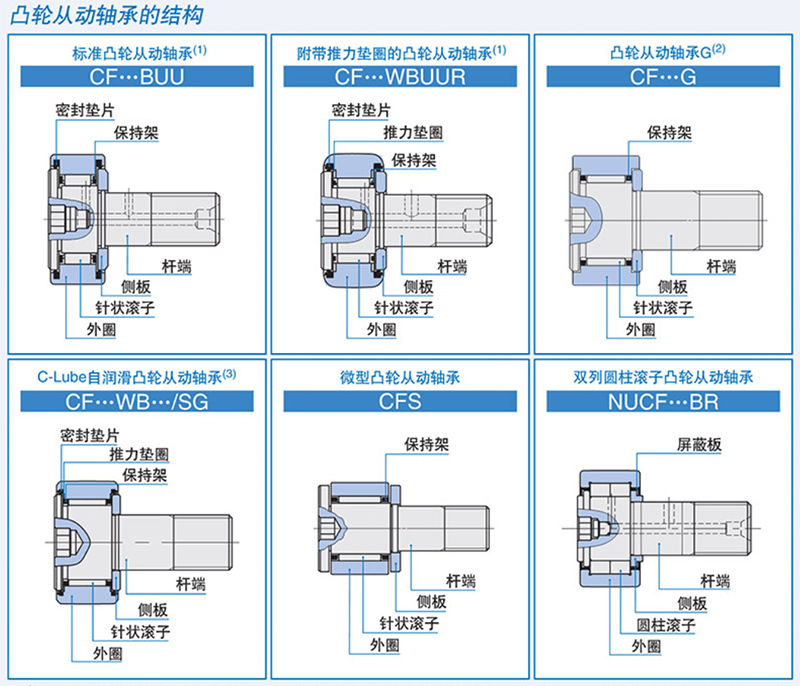 凸轮从动轴承的结构

标准凸轮从动轴承$^{(1)}$
CF…BUU
密封垫片
保持架
杆端
侧板
针状滚子
外圈

附带推力垫圈的凸轮从动轴承$^{(1)}$
CF…WBUUR
密封垫片
推力垫圈
保持架
杆端
侧板
针状滚子
外圈

凸轮从动轴承G$^{(2)}$
CF…G
保持架
杆端
侧板
针状滚子
外圈

C-Lube自润滑凸轮从动轴承$^{(3)}$
CF…WB…/SG
密封垫片
推力垫圈
保持架
杆端
侧板
针状滚子
外圈

微型凸轮从动轴承
CFS
保持架
杆端
侧板
针状滚子
外圈

双列圆柱滚子凸轮从动轴承
NUCF…BR
屏蔽板
杆端
侧板
圆柱滚子
外圈