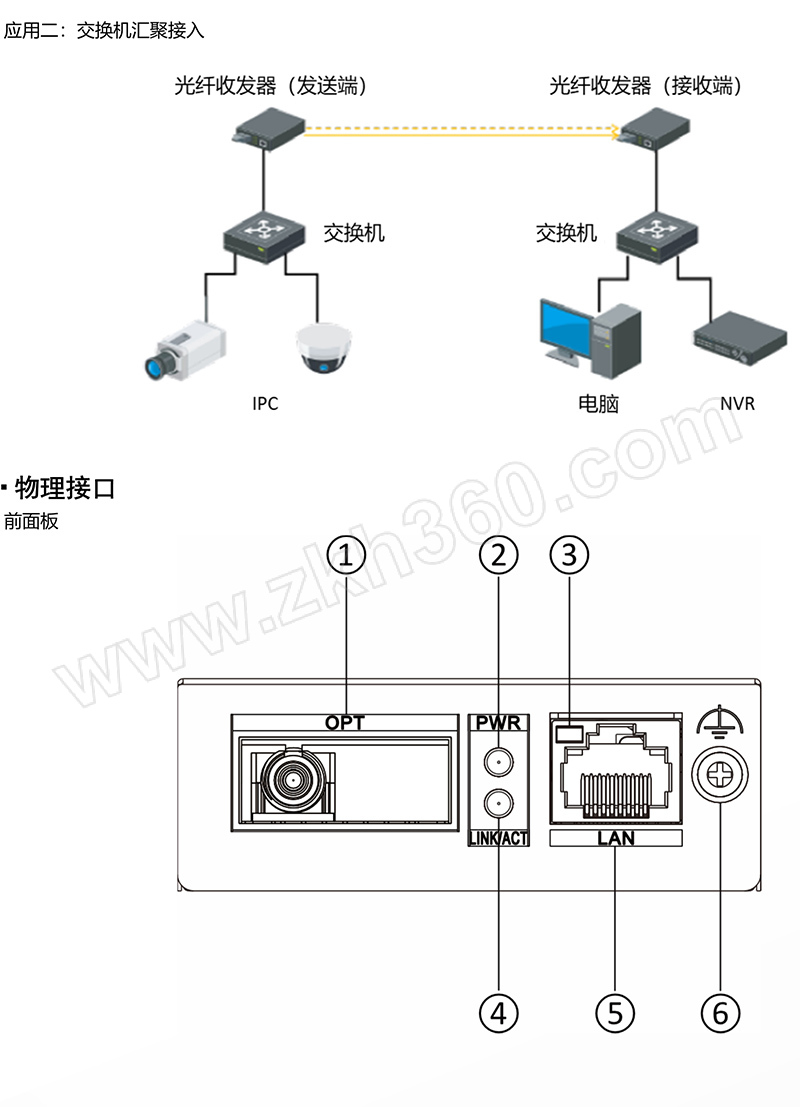 应用二：交换机汇聚接入

光纤收发器（发送端）

光纤收发器（接收端）

交换机

交换机

IPC

电脑

NVR

www.zkh360.com

▪ 物理接口

前面板

①

②

③

OPT

PWR

LINK/ACT

LAN

④

⑤

⑥