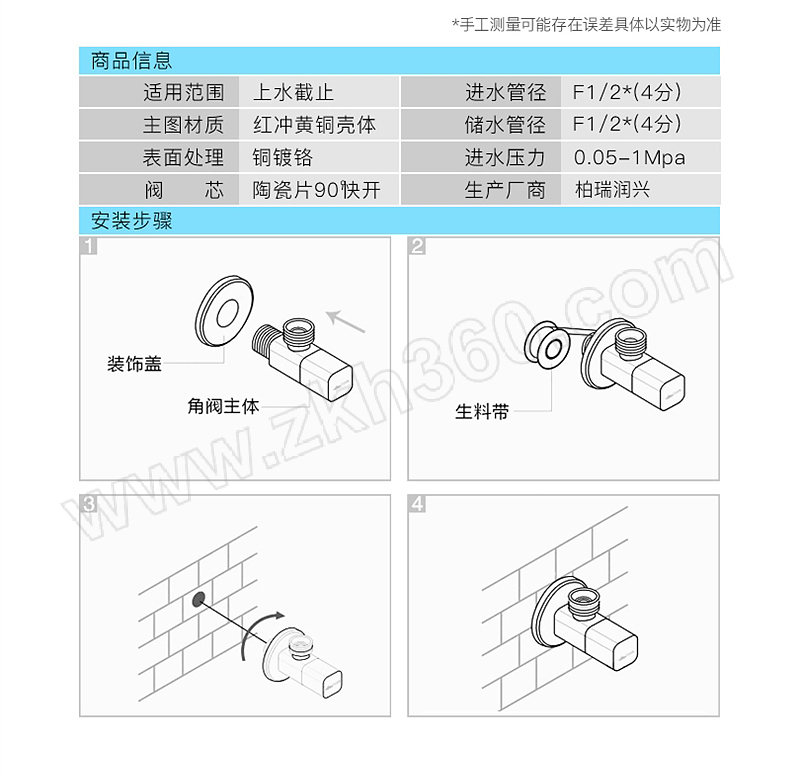 *手工测量可能存在误差具体以实物为准

商品信息

| 适用范围 | 上水截止 | 进水管径 | F1/2*(4分) |
|---|---|---|---|
| 主图材质 | 红冲黄铜壳体 | 储水管径 | F1/2*(4分) |
| 表面处理 | 铜镀铬 | 进水压力 | 0.05-1Mpa |
| 阀　　芯 | 陶瓷片90°快开 | 生产厂商 | 柏瑞润兴 |

安装步骤

1
装饰盖
角阀主体

2
生料带

3

4

www.zkh360.com