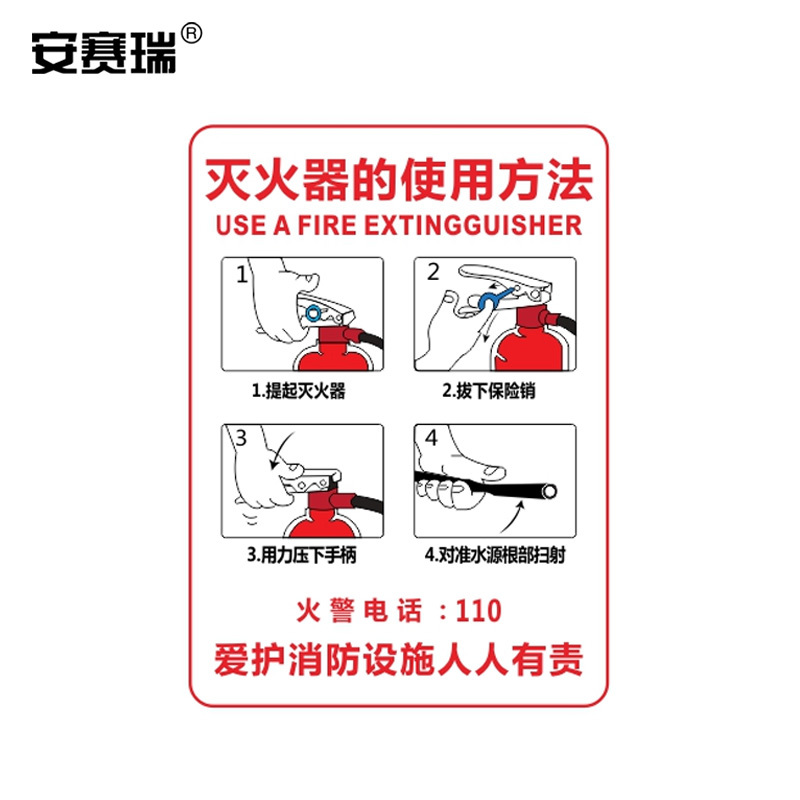 安赛瑞®

灭火器的使用方法
USE A FIRE EXTINGGUISHER

1
1.提起灭火器

2
2.拔下保险销

3
3.用力压下手柄

4
4.对准水源根部扫射

火警电话：110
爱护消防设施人人有责