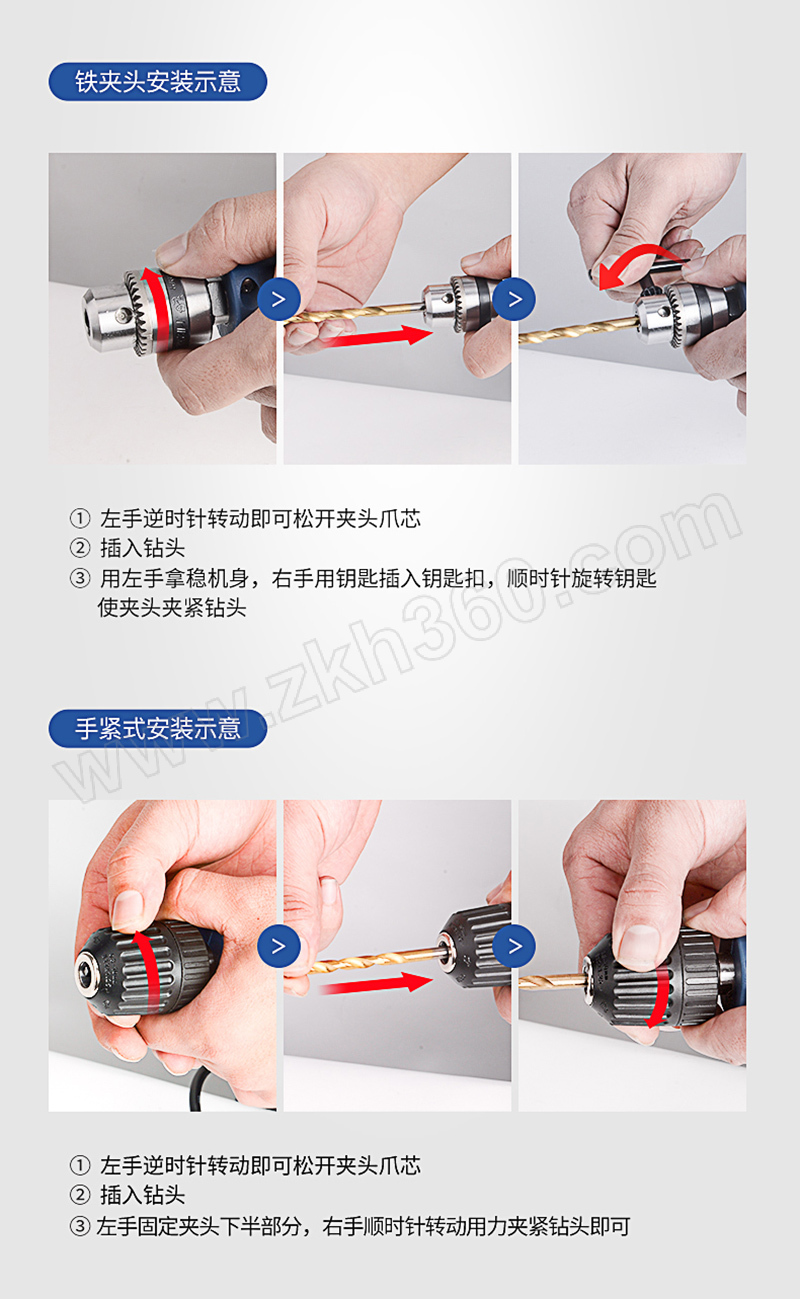 铁夹头安装示意

>

>

① 左手逆时针转动即可松开夹头爪芯
② 插入钻头
③ 用左手拿稳机身，右手用钥匙插入钥匙扣，顺时针旋转钥匙使夹头夹紧钻头

www.zkh360.com

手紧式安装示意

>

>

① 左手逆时针转动即可松开夹头爪芯
② 插入钻头
③ 左手固定夹头下半部分，右手顺时针转动用力夹紧钻头即可