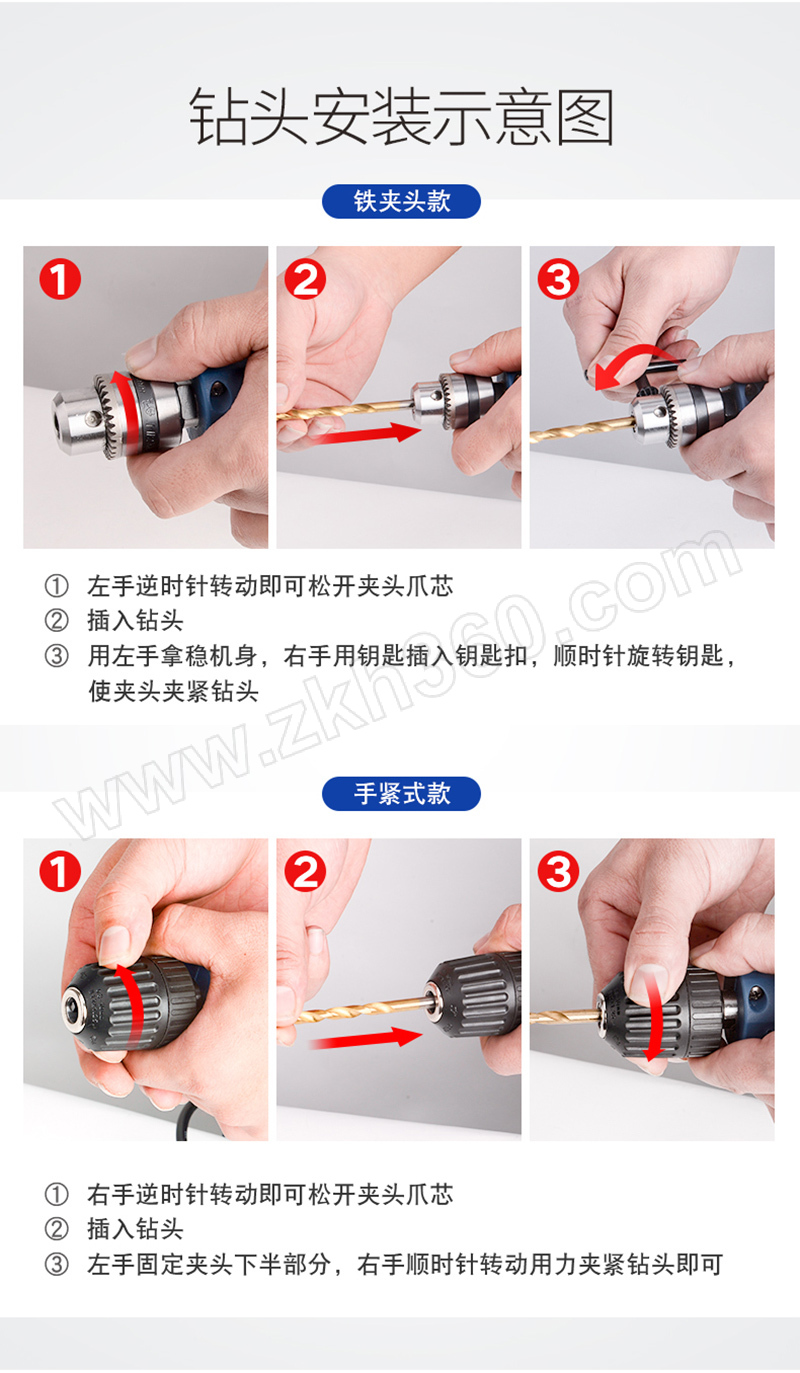 钻头安装示意图

铁夹头款

1 2 3

① 左手逆时针转动即可松开夹头爪芯
② 插入钻头
③ 用左手拿稳机身，右手用钥匙插入钥匙扣，顺时针旋转钥匙，使夹头夹紧钻头

www.zkh360.com

手紧式款

1 2 3

① 右手逆时针转动即可松开夹头爪芯
② 插入钻头
③ 左手固定夹头下半部分，右手顺时针转动用力夹紧钻头即可