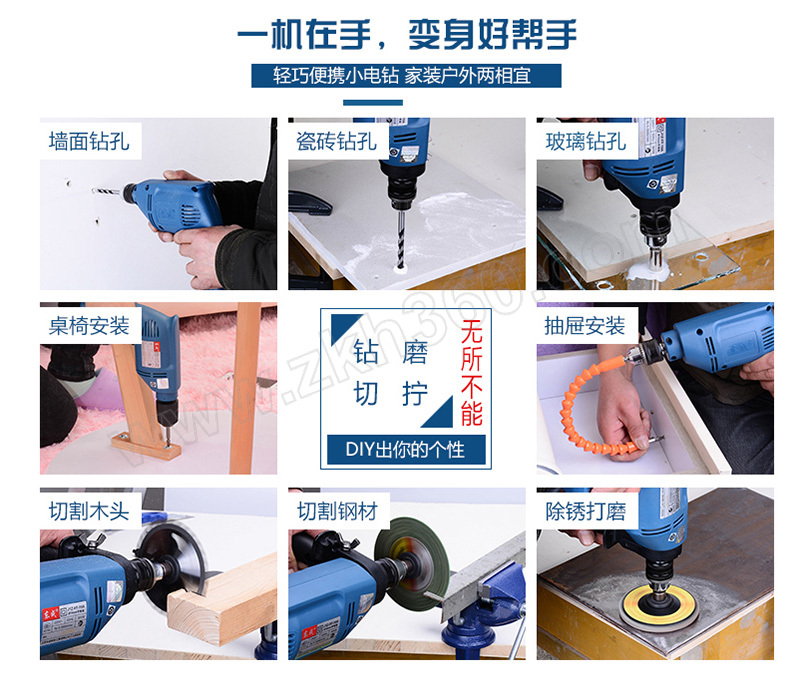 一机在手，变身好帮手

轻巧便携小电钻 家装户外两相宜

墙面钻孔

瓷砖钻孔

玻璃钻孔

桌椅安装

钻 磨
切 拧

无所不能

DIY出你的个性

抽屉安装

切割木头

切割钢材

除锈打磨

www.zkh360.com