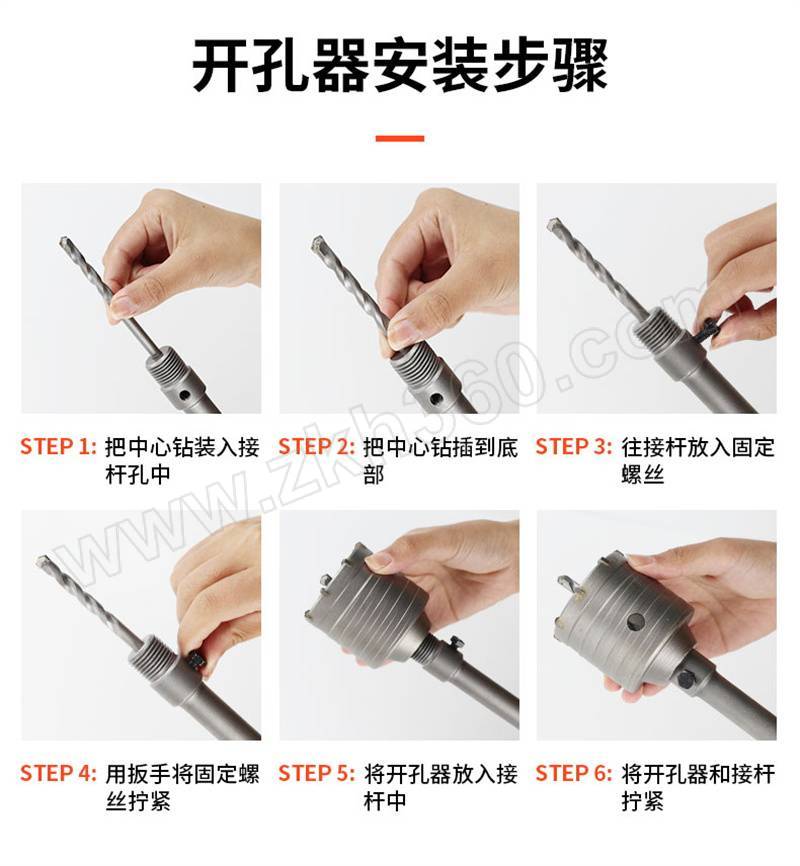 开孔器安装步骤

STEP 1: 把中心钻装入接杆孔中

STEP 2: 把中心钻插到底部

STEP 3: 往接杆放入固定螺丝

STEP 4: 用扳手将固定螺丝拧紧

STEP 5: 将开孔器放入接杆中

STEP 6: 将开孔器和接杆拧紧

www.zkh360.com