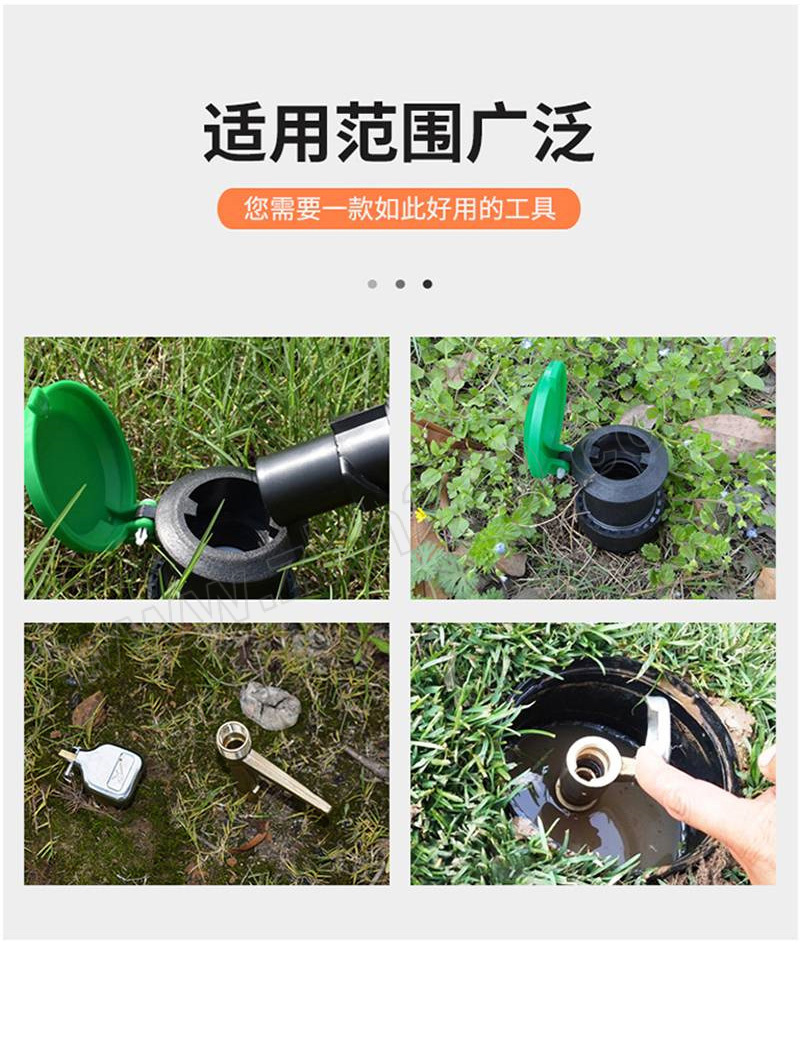 适用范围广泛

您需要一款如此好用的工具