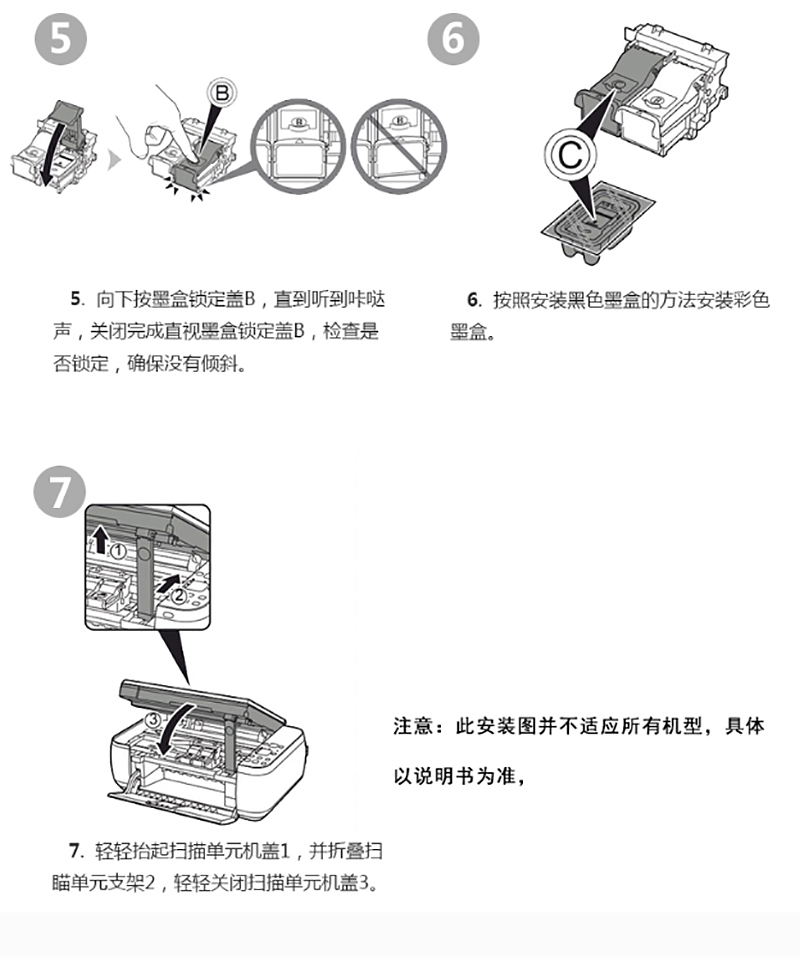 5

B

6

C

5. 向下按墨盒锁定盖B，直到听到咔哒声，关闭完成直视墨盒锁定盖B，检查是否锁定，确保没有倾斜。

6. 按照安装黑色墨盒的方法安装彩色墨盒。

7

①

②

③

注意：此安装图并不适应所有机型，具体以说明书为准，

7. 轻轻抬起扫描单元机盖1，并折叠扫瞄单元支架2，轻轻关闭扫描单元机盖3。