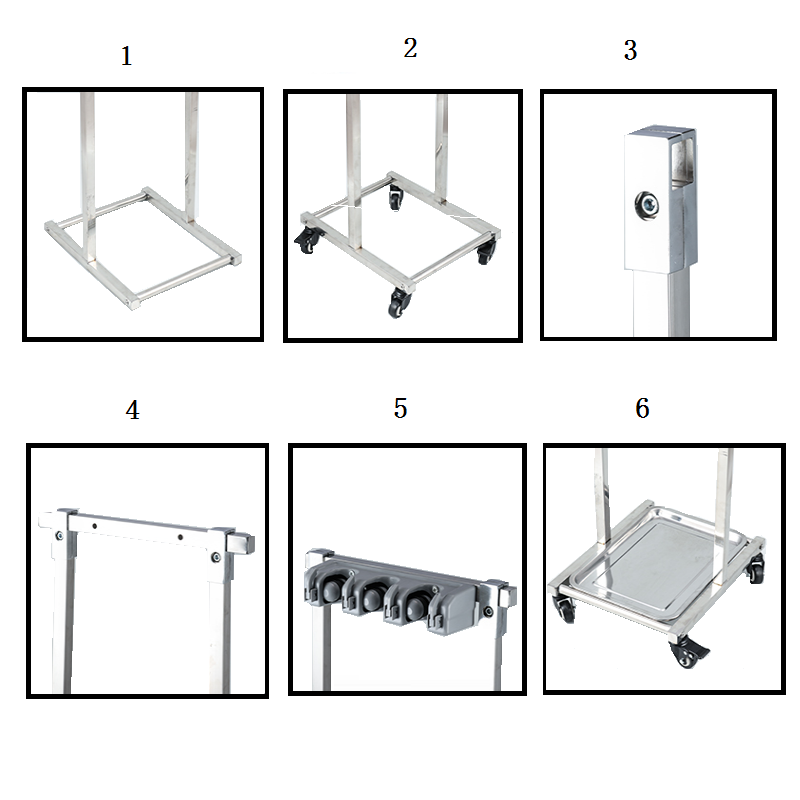 1

2

3

4

5

6