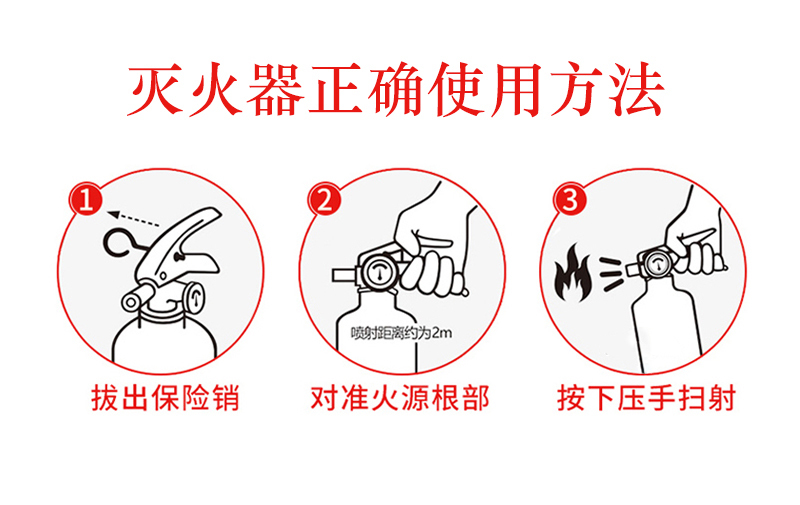 灭火器正确使用方法

1
拔出保险销

2
喷射距离约为2m
对准火源根部

3
按下压手扫射