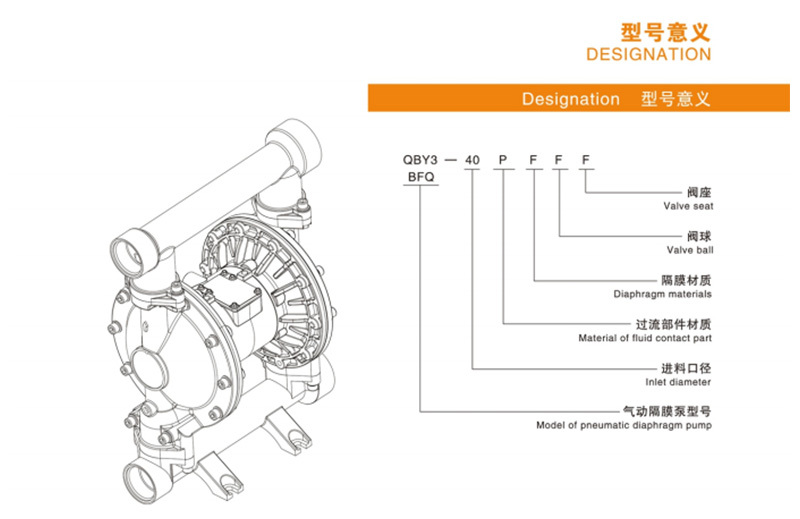 型号意义
DESIGNATION

Designation 型号意义

QBY3 — 40 P F F F
BFQ

阀座
Valve seat

阀球
Valve ball

隔膜材质
Diaphragm materials

过流部件材质
Material of fluid contact part

进料口径
Inlet diameter

气动隔膜泵型号
Model of pneumatic diaphragm pump