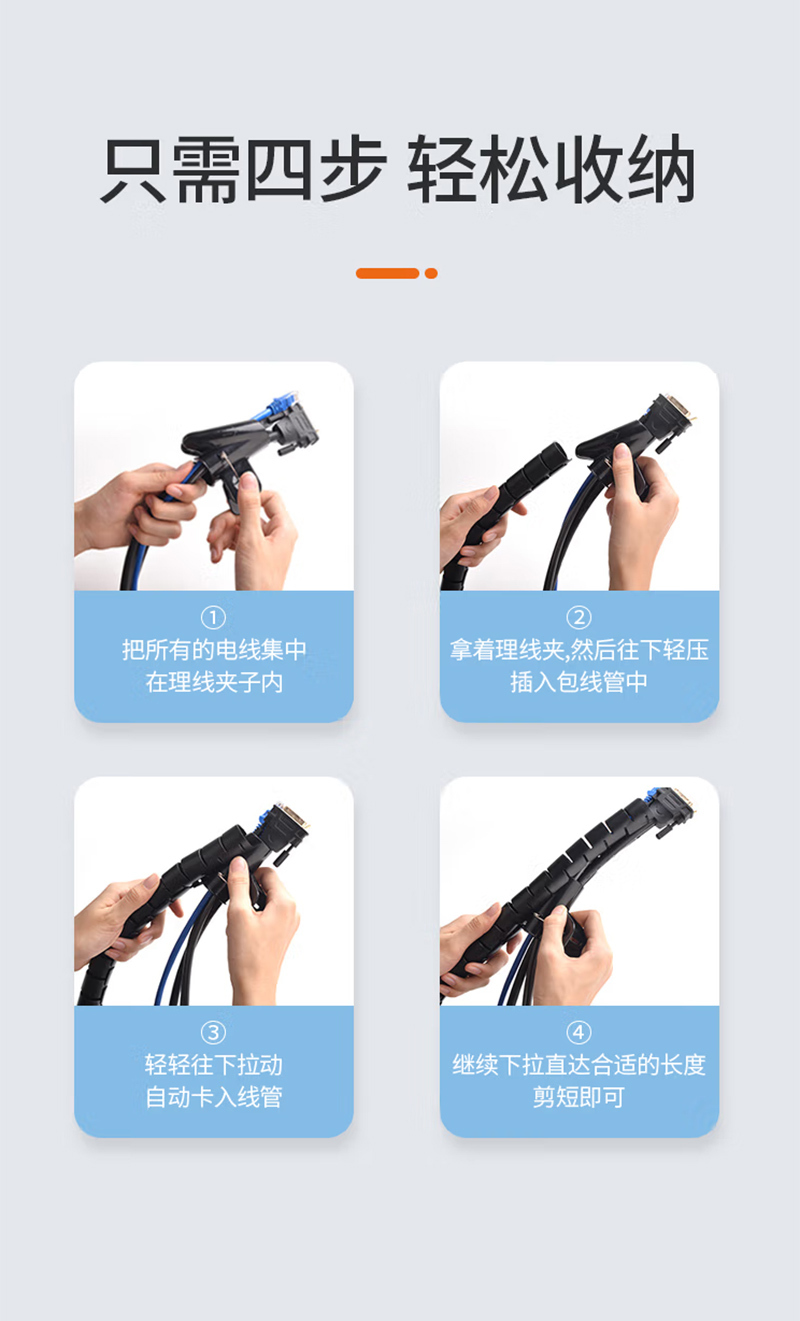 只需四步 轻松收纳

①
把所有的电线集中
在理线夹子内

②
拿着理线夹,然后往下轻压
插入包线管中

③
轻轻往下拉动
自动卡入线管

④
继续下拉直达合适的长度
剪短即可