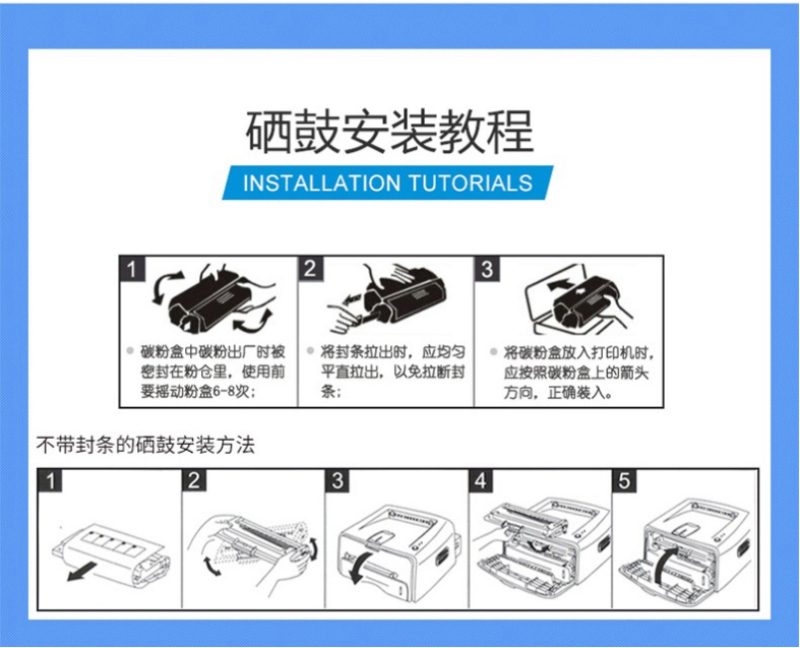 硒鼓安装教程

INSTALLATION TUTORIALS

1

碳粉盒中碳粉出厂时被密封在粉仓里，使用前要摇动粉盒6-8次；

2

将封条拉出时，应均匀平直拉出，以免拉断封条；

3

将碳粉盒放入打印机时，应按照碳粉盒上的箭头方向，正确装入。

不带封条的硒鼓安装方法

1

2

3

4

5