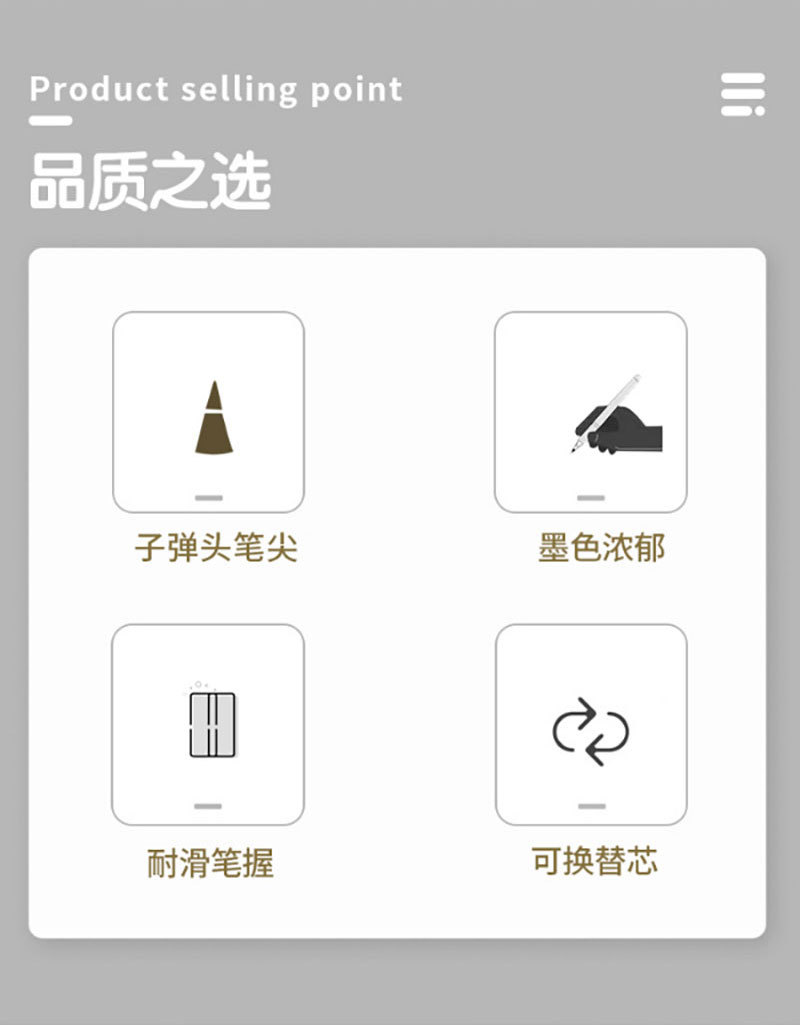 Product selling point

品质之选

子弹头笔尖

墨色浓郁

耐滑笔握

可换替芯