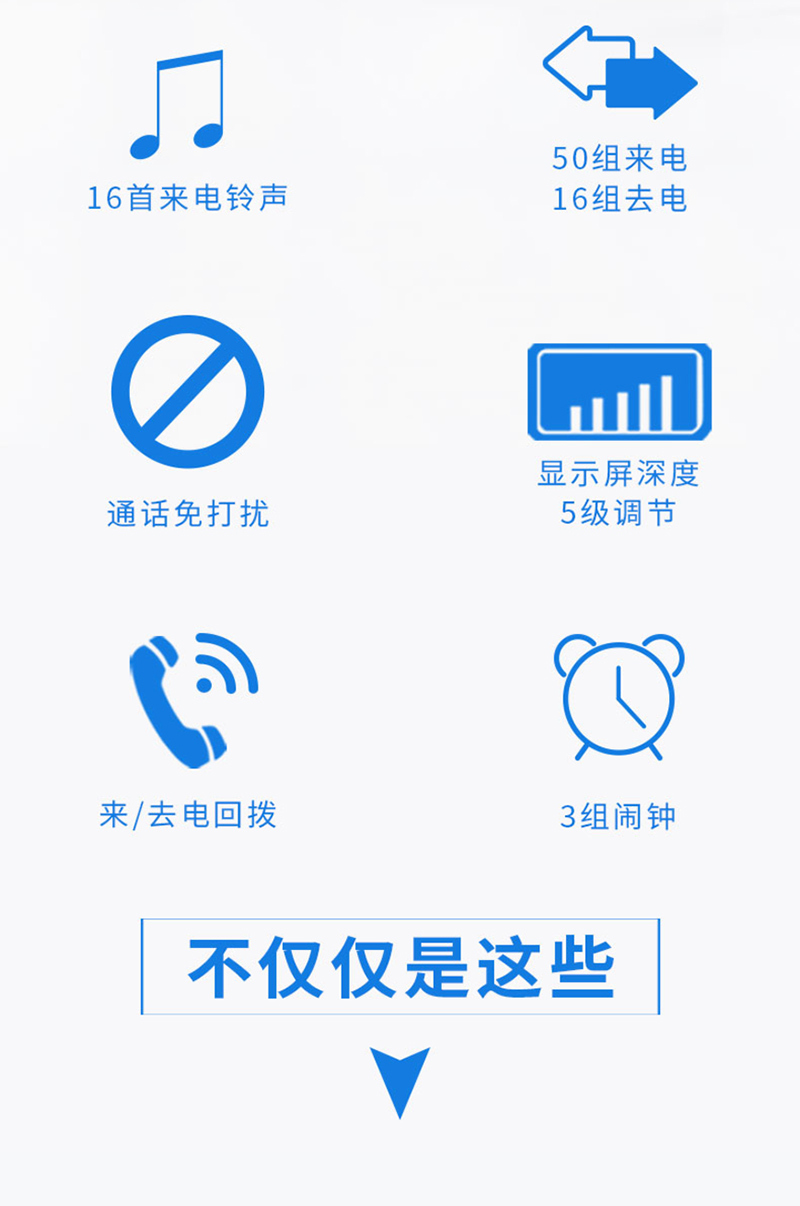 16首来电铃声

50组来电
16组去电

通话免打扰

显示屏深度
5级调节

来/去电回拨

3组闹钟

不仅仅是这些