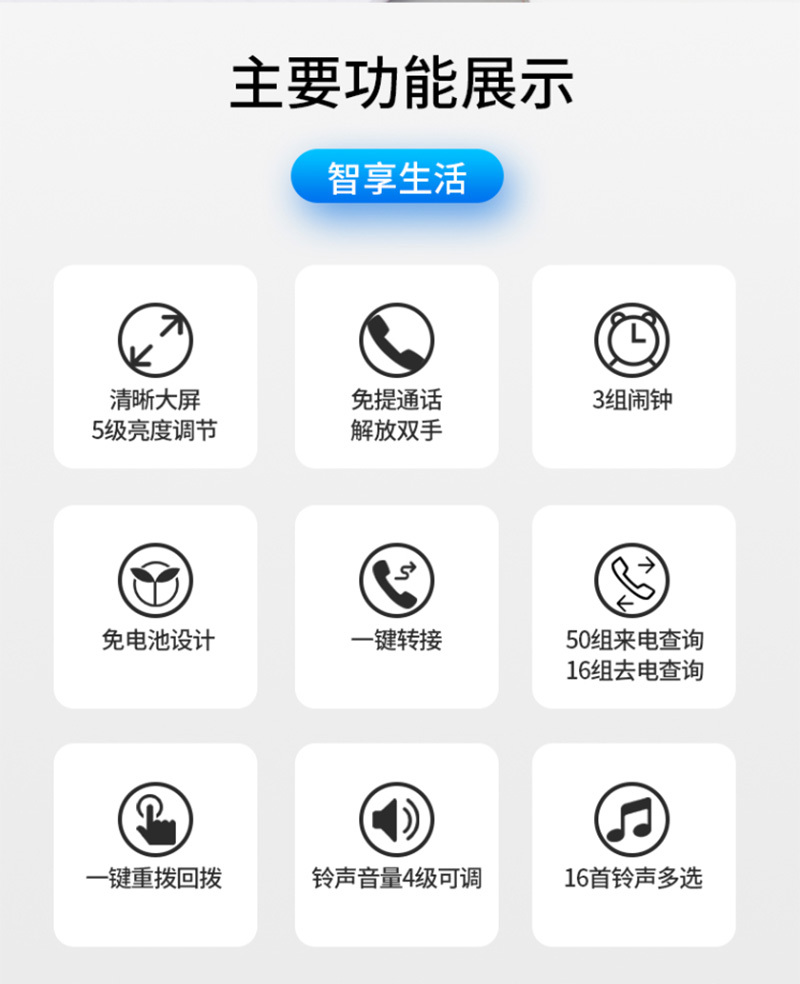 主要功能展示

智享生活

清晰大屏
5级亮度调节

免提通话
解放双手

3组闹钟

免电池设计

一键转接

50组来电查询
16组去电查询

一键重拨回拨

铃声音量4级可调

16首铃声多选