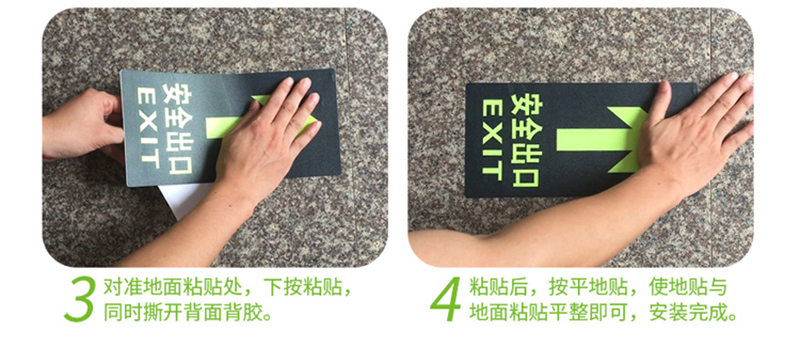 安全出口
EXIT

安全出口
EXIT

3 对准地面粘贴处，下按粘贴，同时撕开背面背胶。

4 粘贴后，按平地贴，使地贴与地面粘贴平整即可，安装完成。