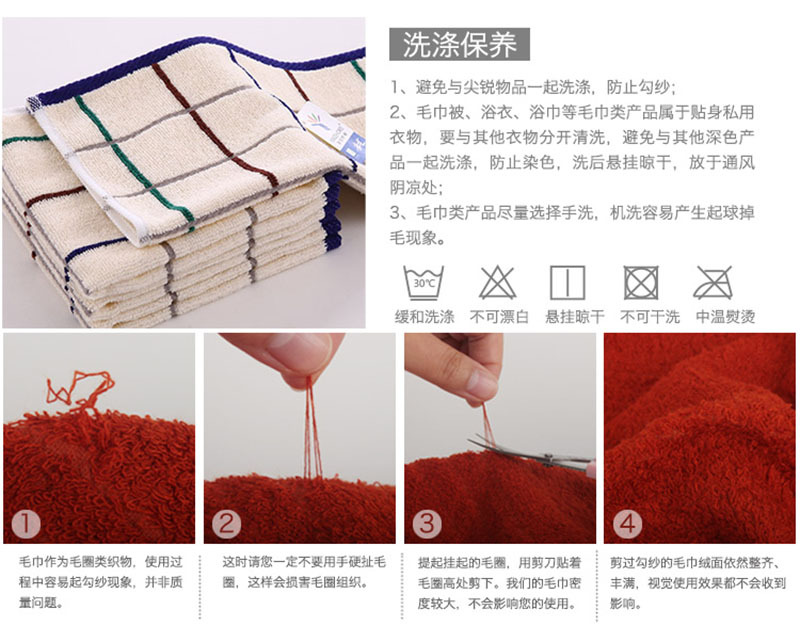 洗涤保养

1、避免与尖锐物品一起洗涤，防止勾纱；
2、毛巾被、浴衣、浴巾等毛巾类产品属于贴身私用衣物，要与其他衣物分开清洗，避免与其他深色产品一起洗涤，防止染色，洗后悬挂晾干，放于通风阴凉处；
3、毛巾类产品尽量选择手洗，机洗容易产生起球掉毛现象。

30℃

缓和洗涤　不可漂白　悬挂晾干　不可干洗　中温熨烫

1

毛巾作为毛圈类织物，使用过程中容易起勾纱现象，并非质量问题。

2

这时请您一定不要用手硬扯毛圈，这样会损害毛圈组织。

3

提起挂起的毛圈，用剪刀贴着毛圈高处剪下。我们的毛巾密度较大，不会影响您的使用。

4

剪过勾纱的毛巾绒面依然整齐、丰满，视觉使用效果都不会收到影响。