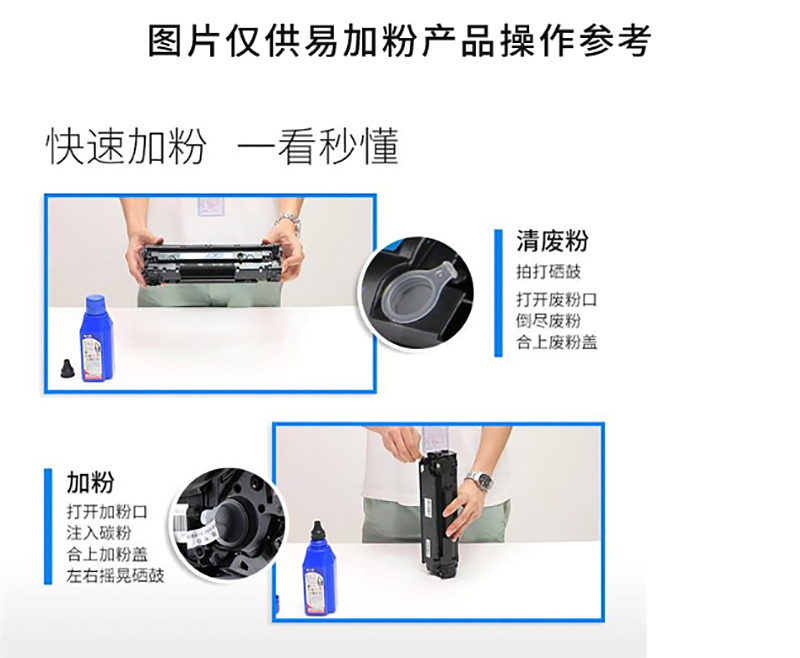 图片仅供易加粉产品操作参考

快速加粉 一看秒懂

清废粉
拍打硒鼓
打开废粉口
倒尽废粉
合上废粉盖

加粉
打开加粉口
注入碳粉
合上加粉盖
左右摇晃硒鼓