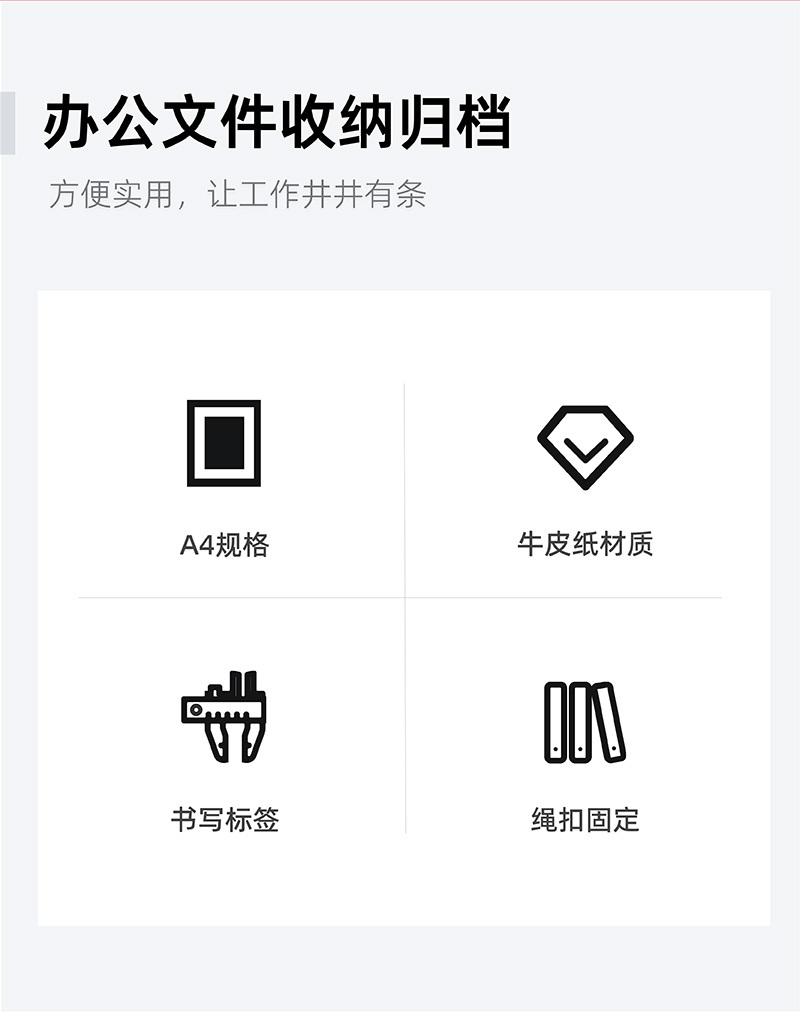 办公文件收纳归档

方便实用，让工作井井有条

A4规格

牛皮纸材质

书写标签

绳扣固定