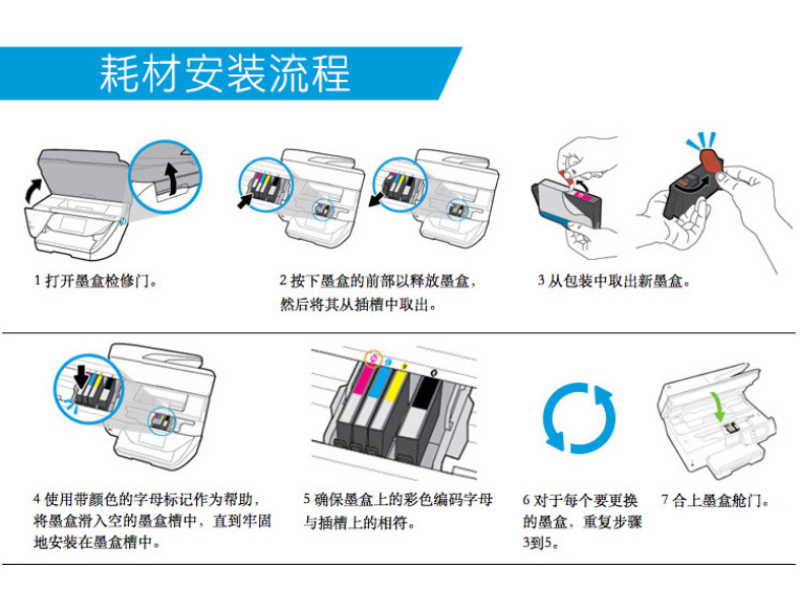 耗材安装流程

1 打开墨盒检修门。

2 按下墨盒的前部以释放墨盒，然后将其从插槽中取出。

3 从包装中取出新墨盒。

4 使用带颜色的字母标记作为帮助，将墨盒滑入空的墨盒槽中，直到牢固地安装在墨盒槽中。

5 确保墨盒上的彩色编码字母与插槽上的相符。

6 对于每个要更换的墨盒，重复步骤3到5。

7 合上墨盒舱门。