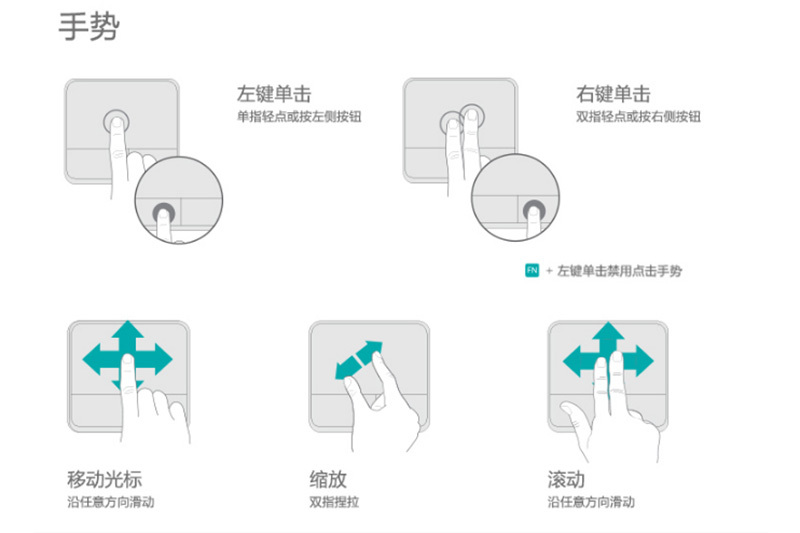 手势

左键单击
单指轻点或按左侧按钮

右键单击
双指轻点或按右侧按钮

FN + 左键单击禁用点击手势

移动光标
沿任意方向滑动

缩放
双指捏拉

滚动
沿任意方向滑动