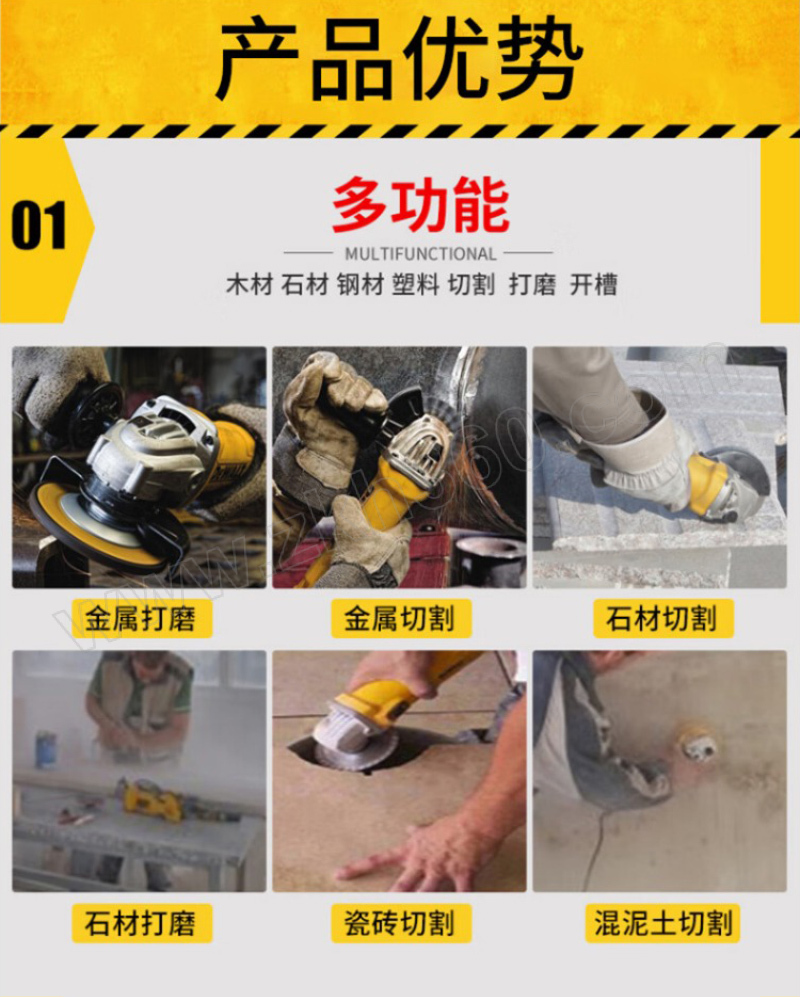 产品优势

01

多功能

MULTIFUNCTIONAL

木材 石材 钢材 塑料 切割 打磨 开槽

金属打磨

金属切割

石材切割

石材打磨

瓷砖切割

混泥土切割