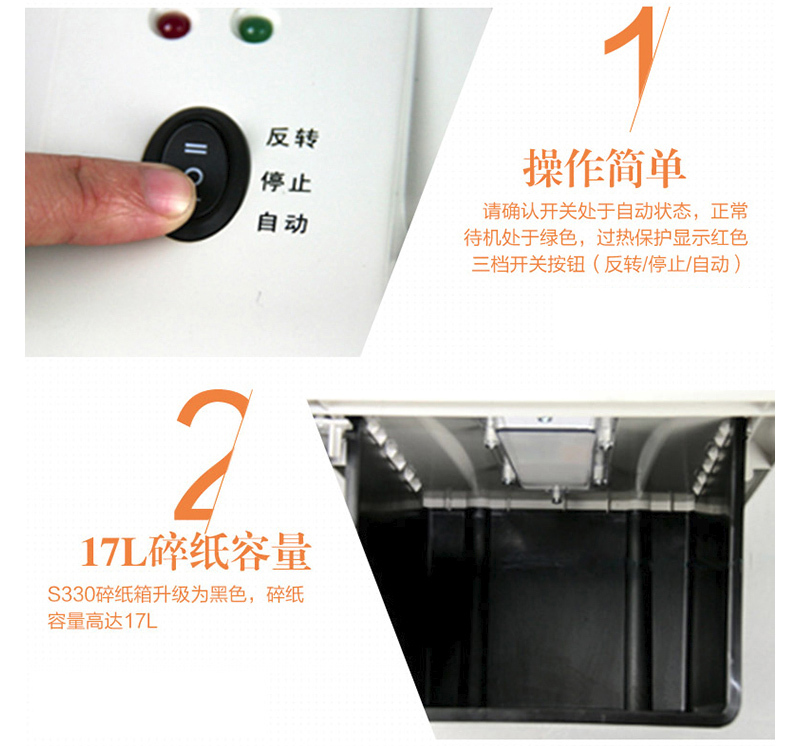 反转
停止
自动

1

操作简单

请确认开关处于自动状态，正常待机处于绿色，过热保护显示红色
三档开关按钮（反转/停止/自动）

2

17L碎纸容量

S330碎纸箱升级为黑色，碎纸容量高达17L